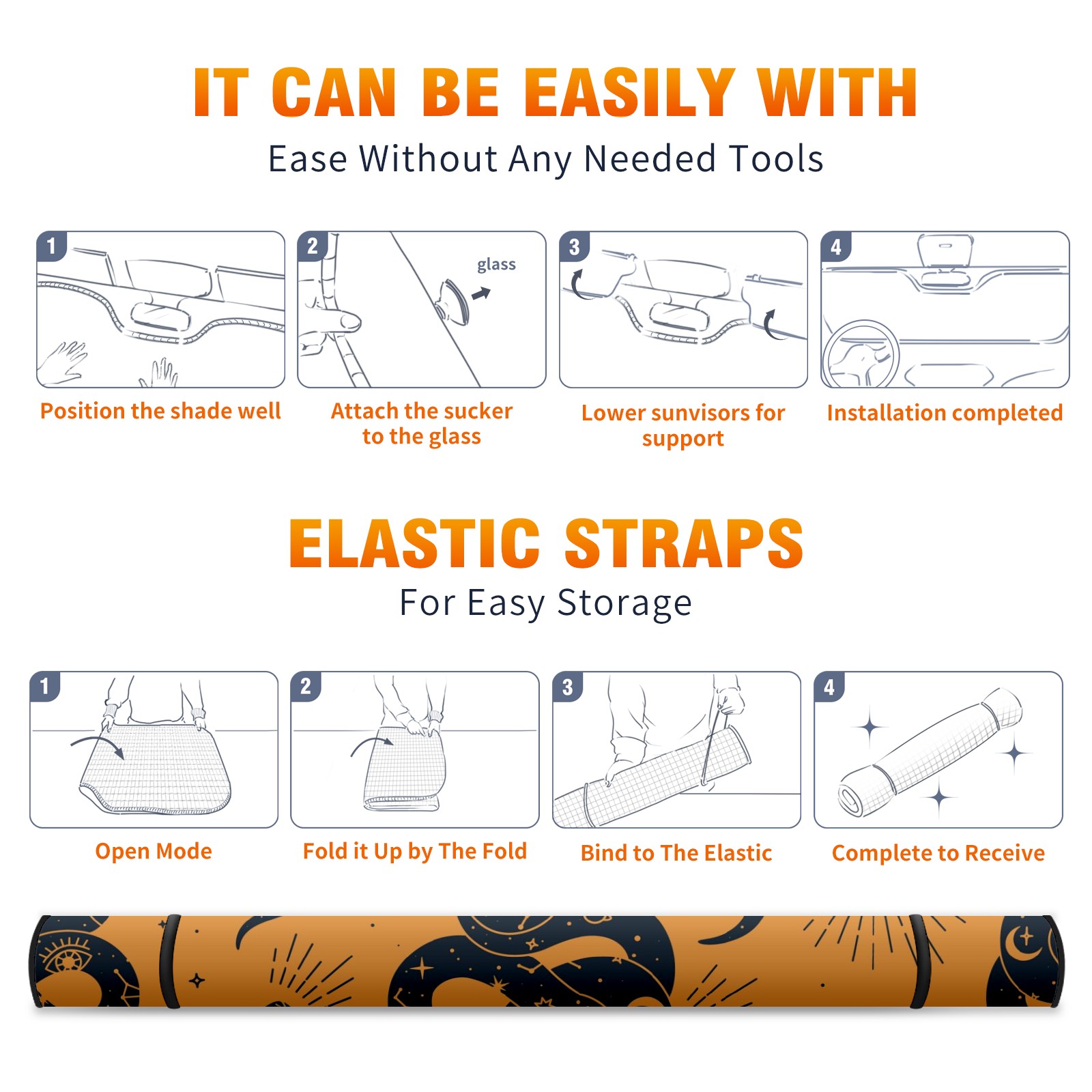 IT CAN BE EASILY WITH
Ease Without Any Needed Tools

1
Position the shade well

2
glass
Attach the sucker to the glass

3
Lower sunvisors for support

4
Installation completed

ELASTIC STRAPS
For Easy Storage

1
Open Mode

2
Fold it Up by The Fold

3
Bind to The Elastic

4
Complete to Receive