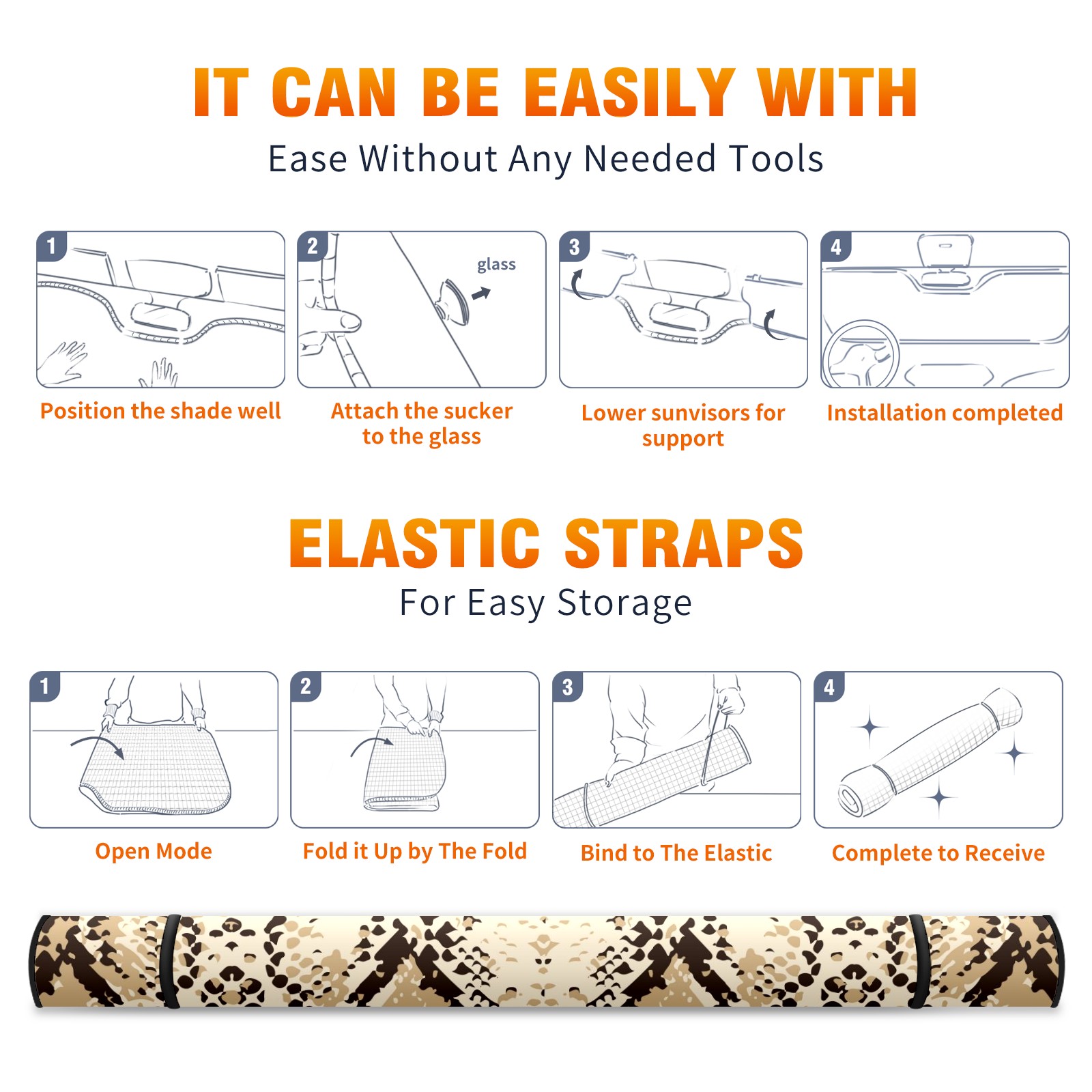 IT CAN BE EASILY WITH

Ease Without Any Needed Tools

1
Position the shade well

2
glass
Attach the sucker to the glass

3
Lower sunvisors for support

4
Installation completed

ELASTIC STRAPS

For Easy Storage

1
Open Mode

2
Fold it Up by The Fold

3
Bind to The Elastic

4
Complete to Receive