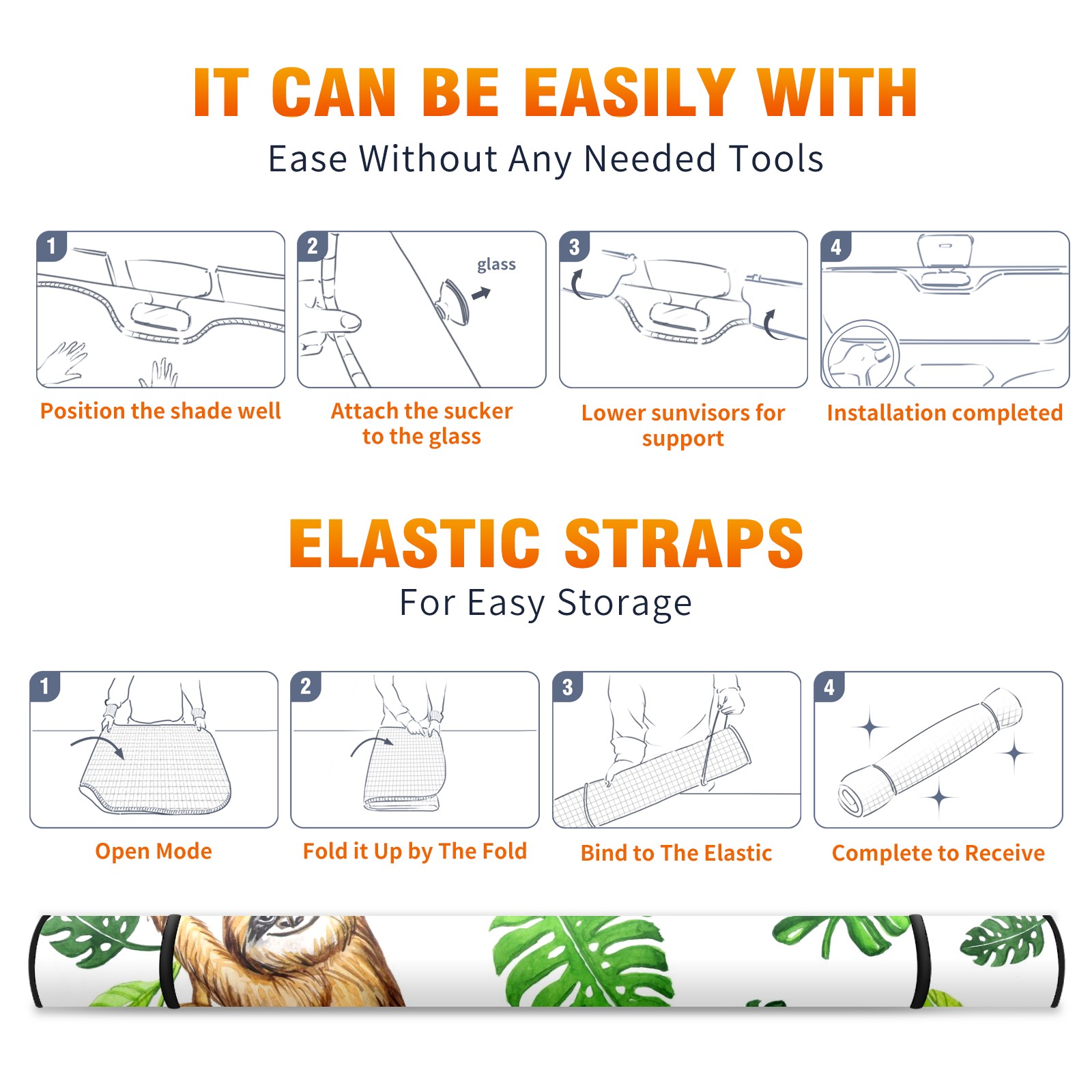 IT CAN BE EASILY WITH

Ease Without Any Needed Tools

1

Position the shade well

2

glass

Attach the sucker to the glass

3

Lower sunvisors for support

4

Installation completed

ELASTIC STRAPS

For Easy Storage

1

Open Mode

2

Fold it Up by The Fold

3

Bind to The Elastic

4

Complete to Receive