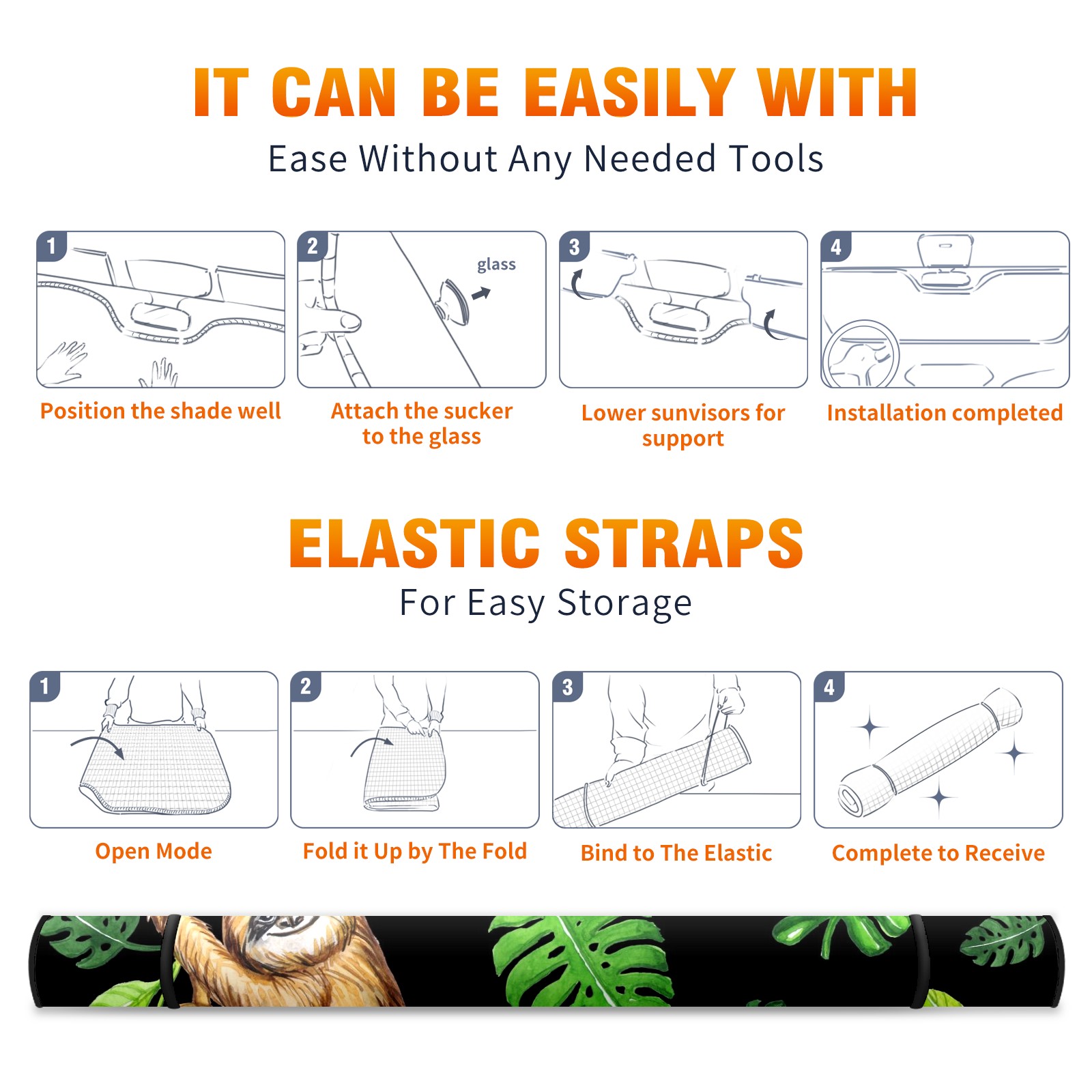 IT CAN BE EASILY WITH

Ease Without Any Needed Tools

1

Position the shade well

2

glass

Attach the sucker to the glass

3

Lower sunvisors for support

4

Installation completed

ELASTIC STRAPS

For Easy Storage

1

Open Mode

2

Fold it Up by The Fold

3

Bind to The Elastic

4

Complete to Receive