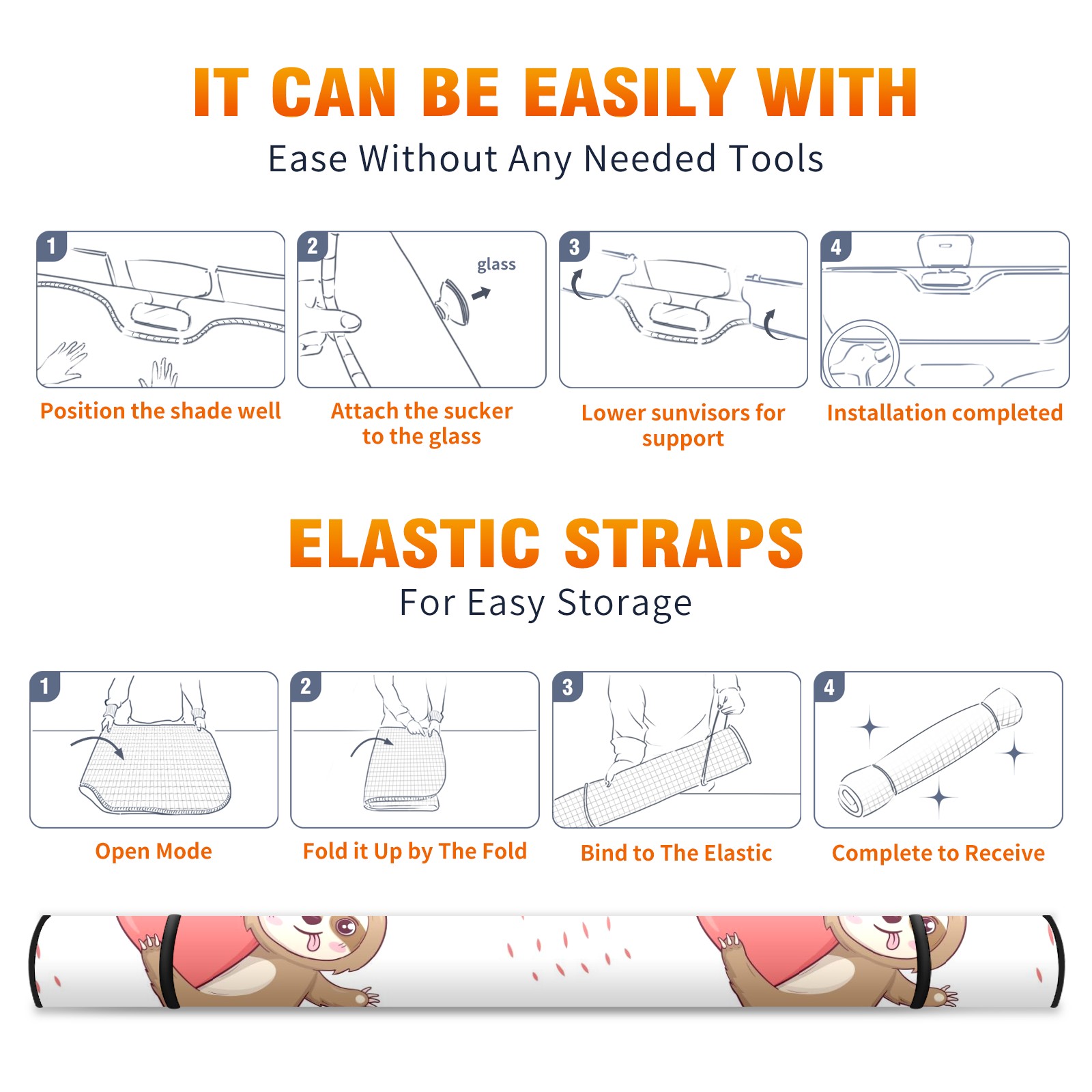 IT CAN BE EASILY WITH
Ease Without Any Needed Tools

1
Position the shade well

2
glass
Attach the sucker to the glass

3
Lower sunvisors for support

4
Installation completed

ELASTIC STRAPS
For Easy Storage

1
Open Mode

2
Fold it Up by The Fold

3
Bind to The Elastic

4
Complete to Receive