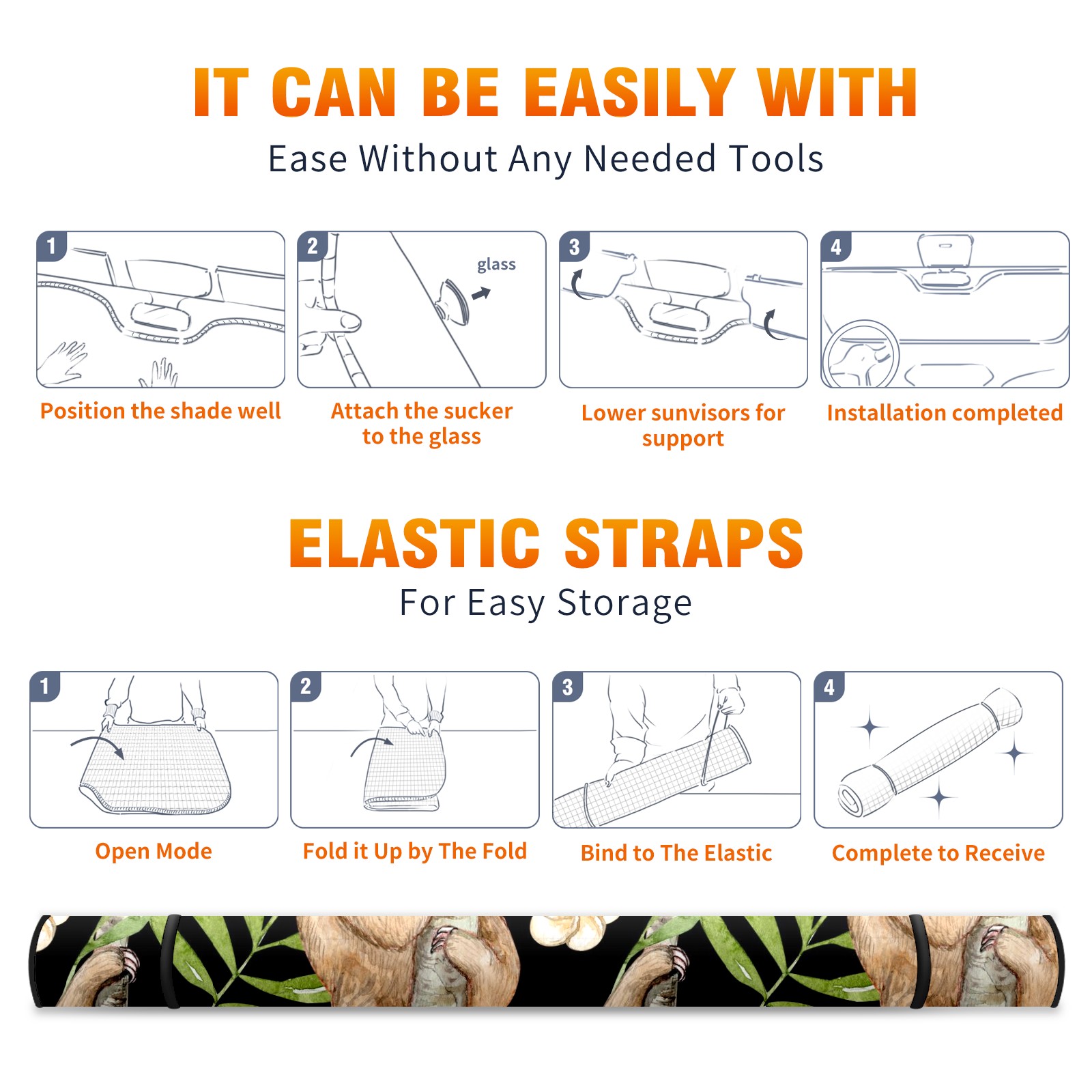 IT CAN BE EASILY WITH
Ease Without Any Needed Tools

1

Position the shade well

2
glass

Attach the sucker to the glass

3

Lower sunvisors for support

4

Installation completed

ELASTIC STRAPS
For Easy Storage

1

Open Mode

2

Fold it Up by The Fold

3

Bind to The Elastic

4

Complete to Receive