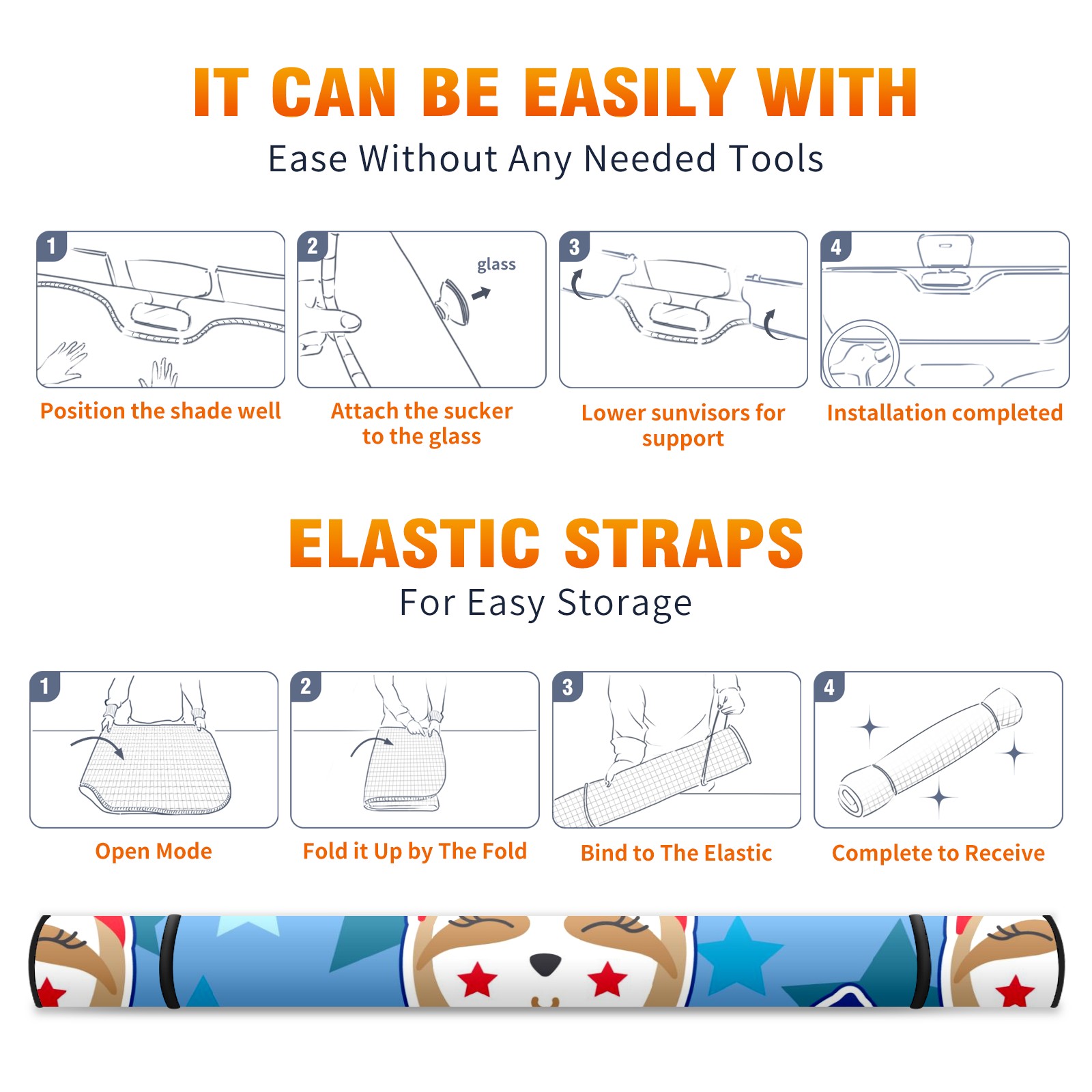 IT CAN BE EASILY WITH

Ease Without Any Needed Tools

1

Position the shade well

2

glass

Attach the sucker to the glass

3

Lower sunvisors for support

4

Installation completed

ELASTIC STRAPS

For Easy Storage

1

Open Mode

2

Fold it Up by The Fold

3

Bind to The Elastic

4

Complete to Receive