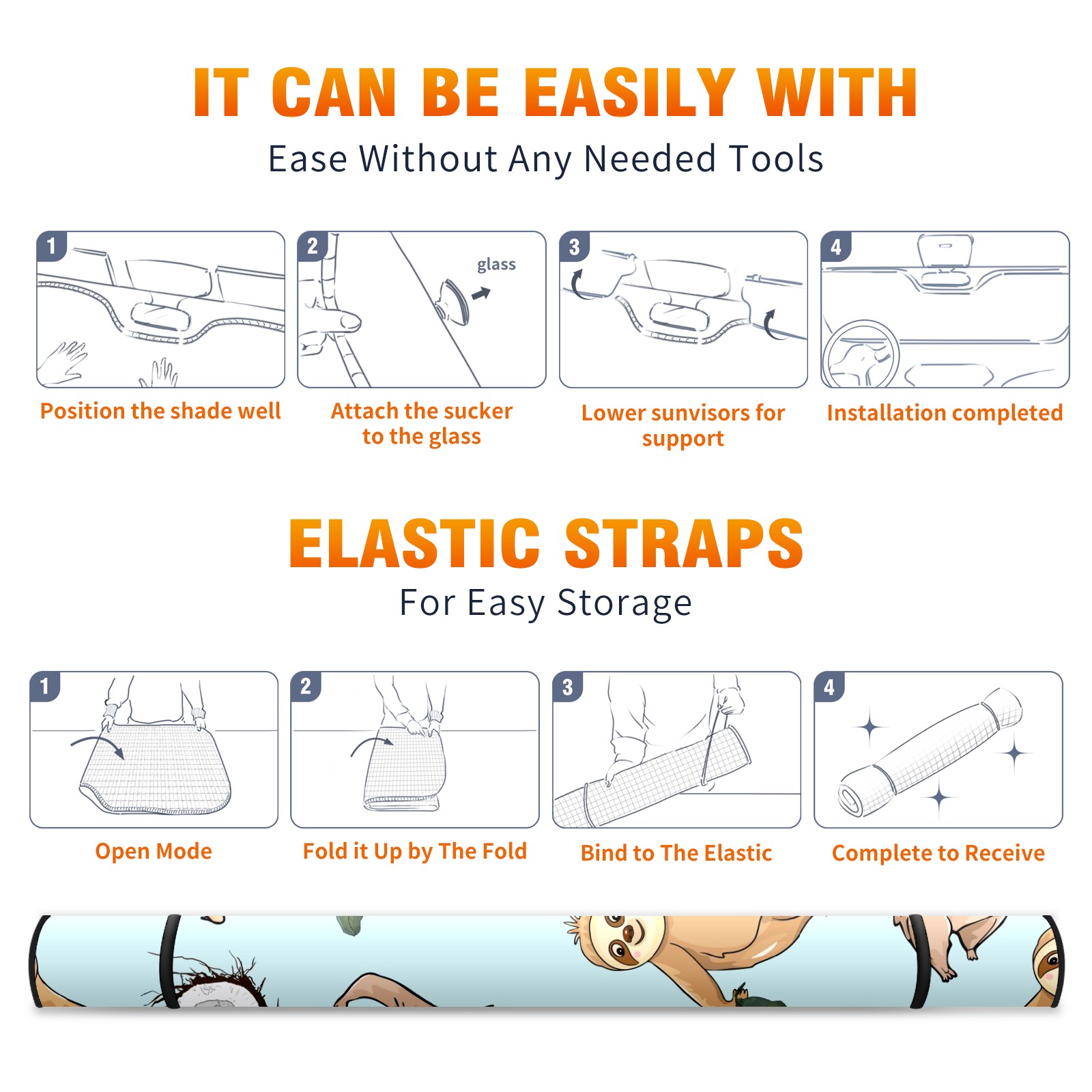 IT CAN BE EASILY WITH

Ease Without Any Needed Tools

1

Position the shade well

2

glass

Attach the sucker to the glass

3

Lower sunvisors for support

4

Installation completed

ELASTIC STRAPS

For Easy Storage

1

Open Mode

2

Fold it Up by The Fold

3

Bind to The Elastic

4

Complete to Receive