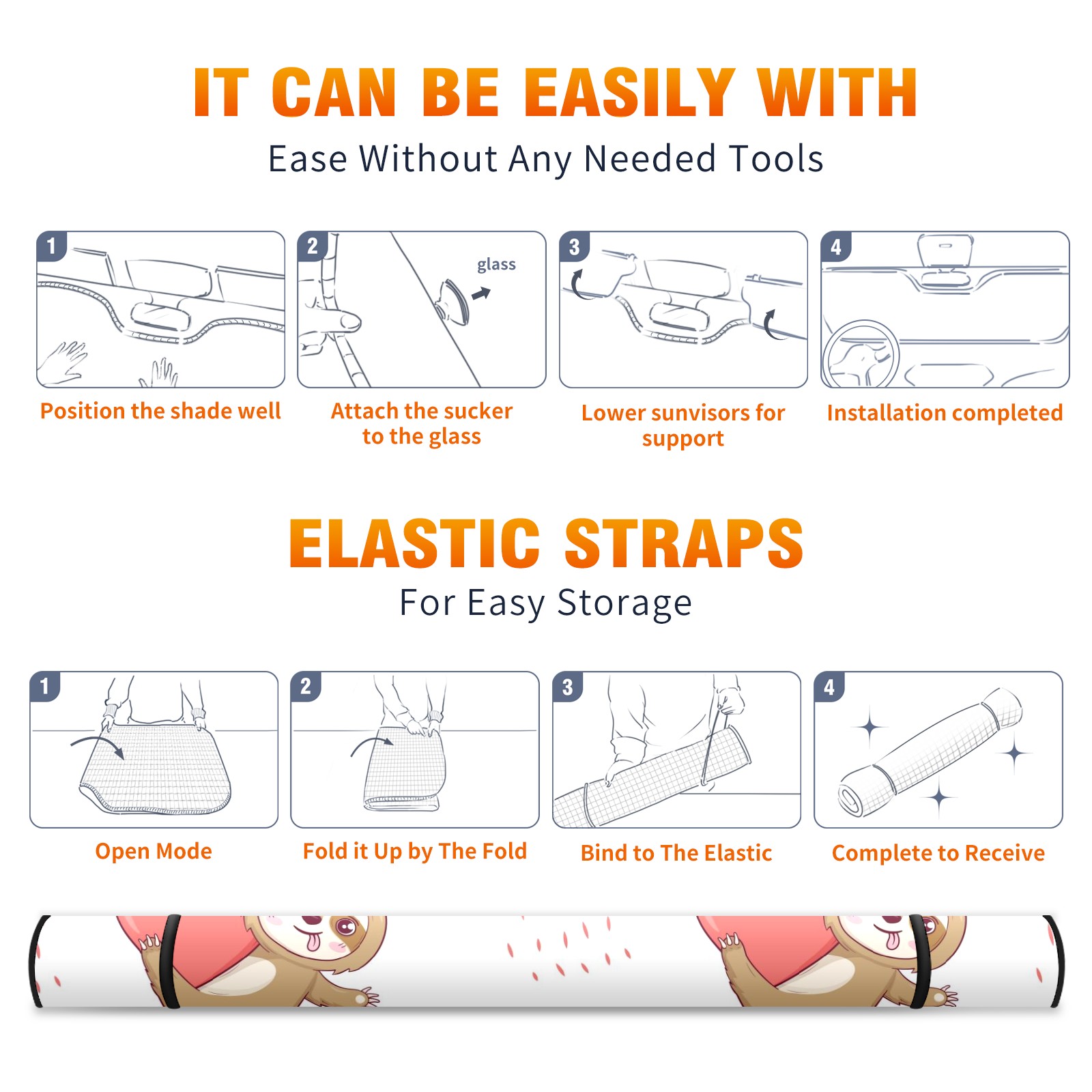 IT CAN BE EASILY WITH

Ease Without Any Needed Tools

1

Position the shade well

2

glass

Attach the sucker to the glass

3

Lower sunvisors for support

4

Installation completed

ELASTIC STRAPS

For Easy Storage

1

Open Mode

2

Fold it Up by The Fold

3

Bind to The Elastic

4

Complete to Receive