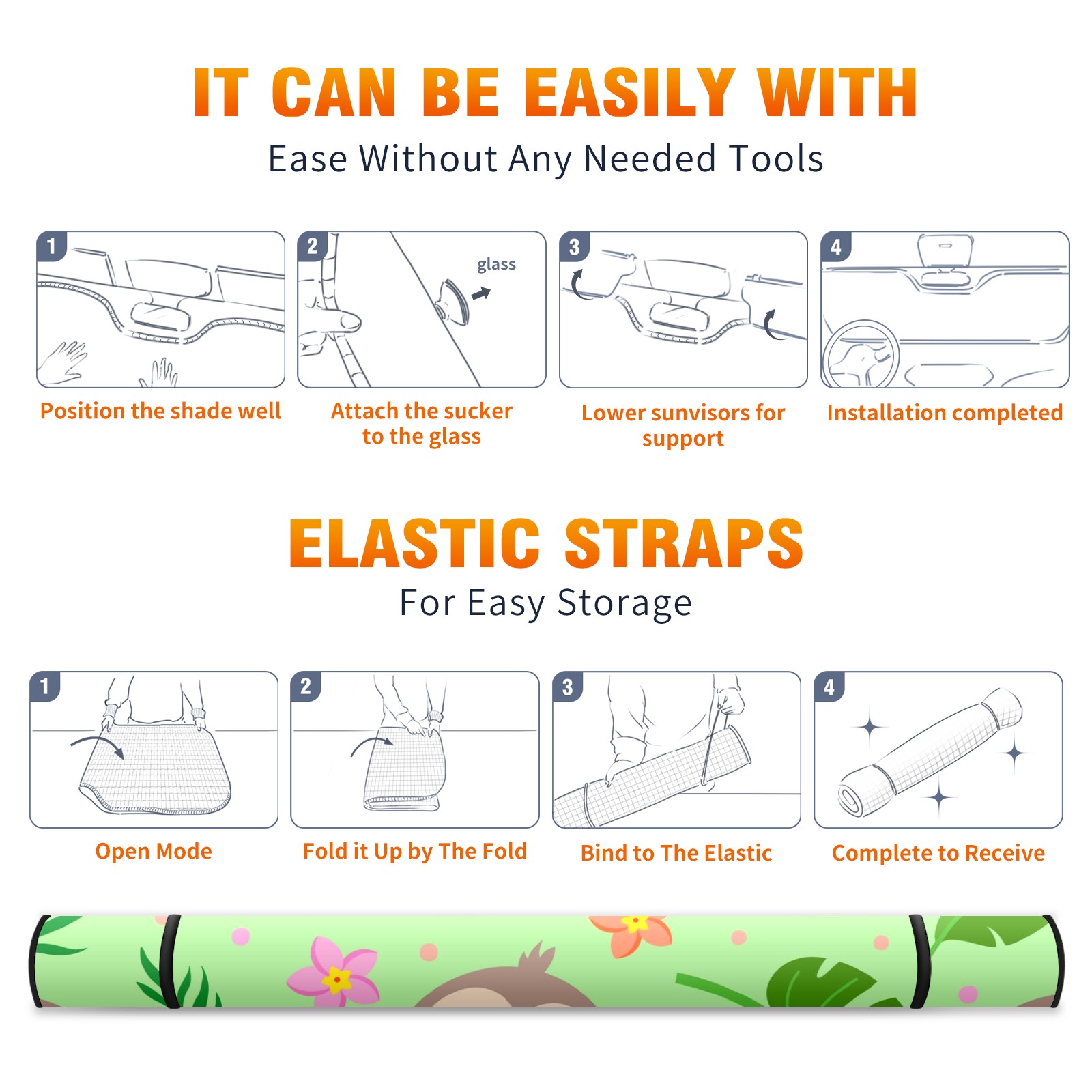 IT CAN BE EASILY WITH
Ease Without Any Needed Tools

1
Position the shade well

2
glass
Attach the sucker to the glass

3
Lower sunvisors for support

4
Installation completed

ELASTIC STRAPS
For Easy Storage

1
Open Mode

2
Fold it Up by The Fold

3
Bind to The Elastic

4
Complete to Receive