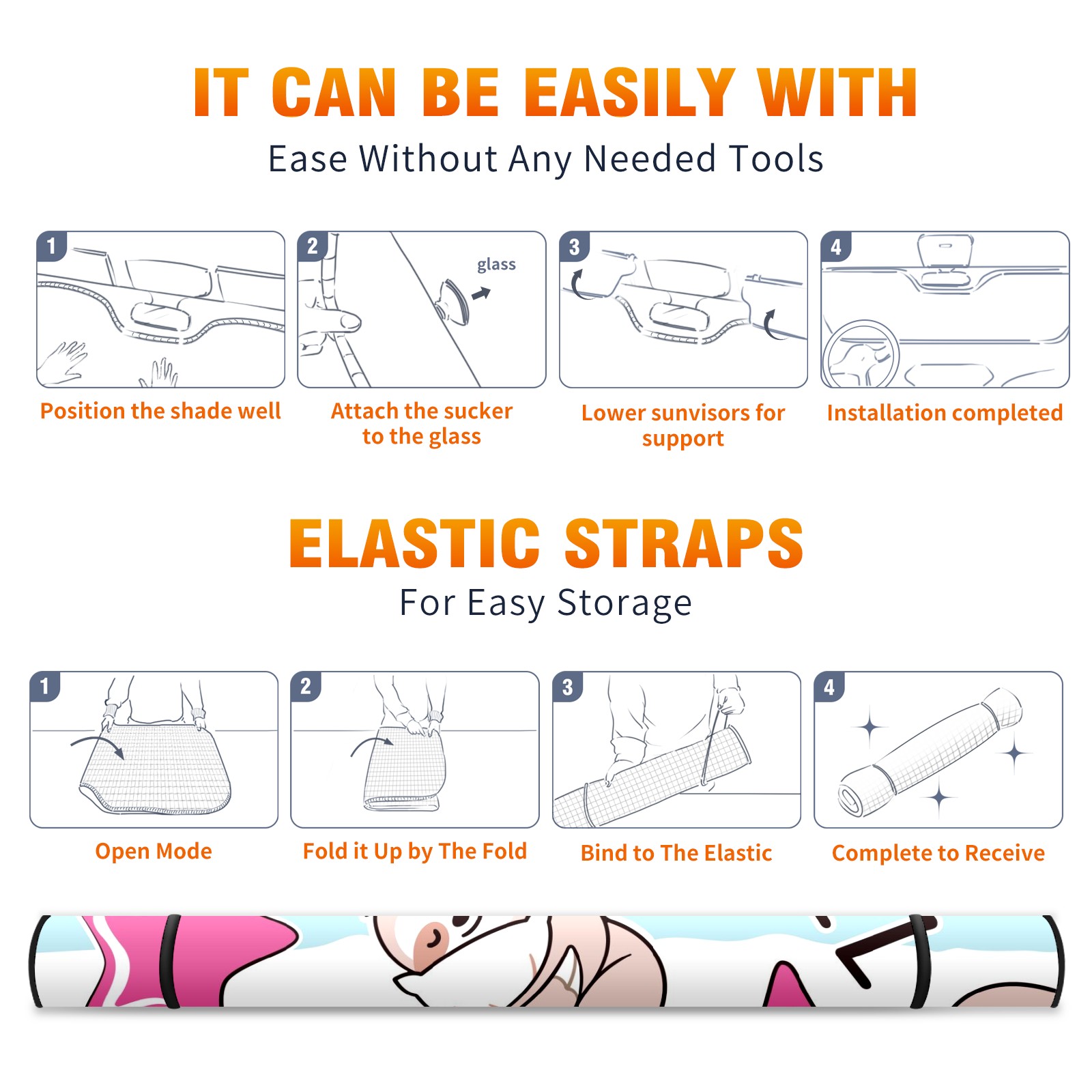 IT CAN BE EASILY WITH
Ease Without Any Needed Tools

1
Position the shade well

2
glass
Attach the sucker to the glass

3
Lower sunvisors for support

4
Installation completed

ELASTIC STRAPS
For Easy Storage

1
Open Mode

2
Fold it Up by The Fold

3
Bind to The Elastic

4
Complete to Receive