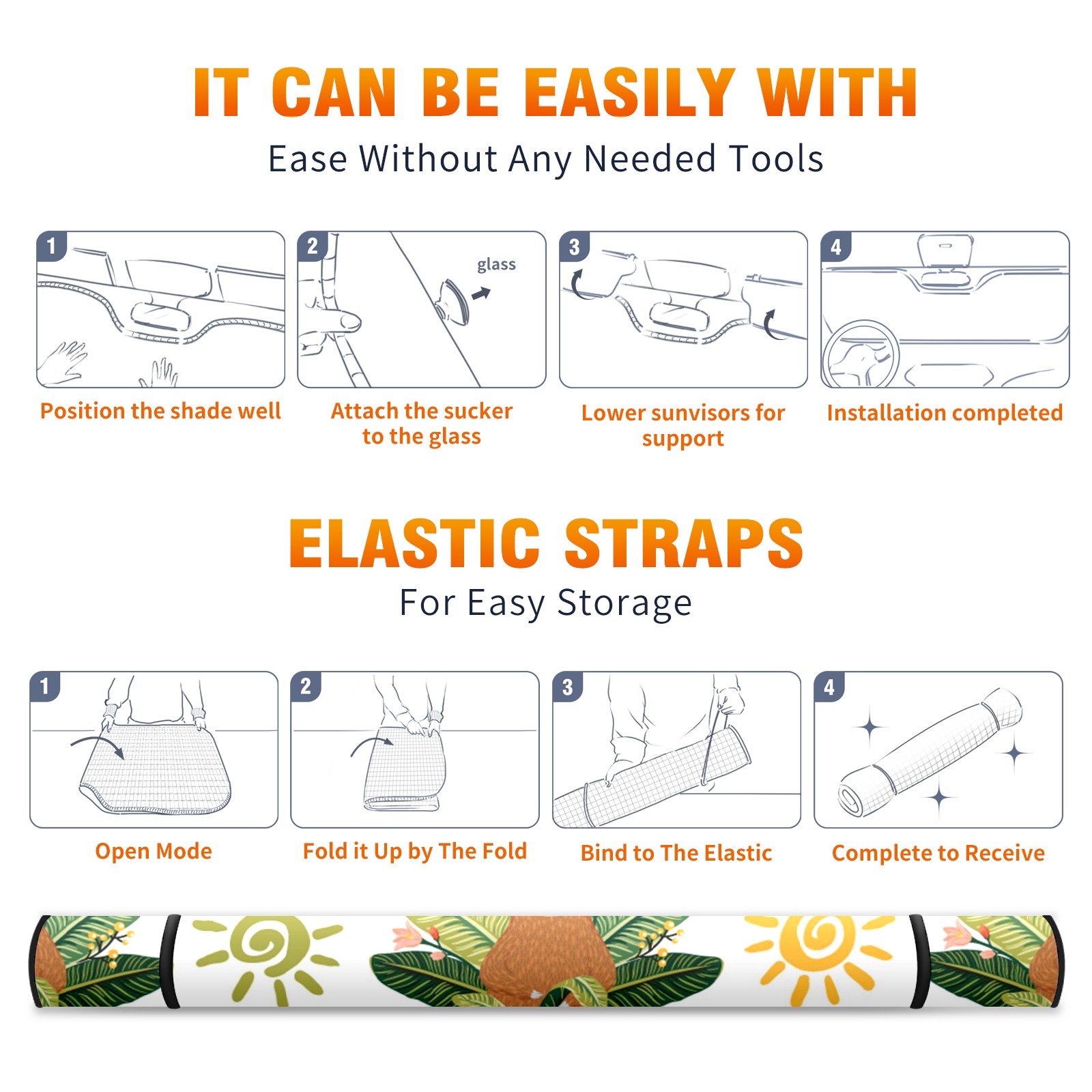 IT CAN BE EASILY WITH

Ease Without Any Needed Tools

1

Position the shade well

2

glass

Attach the sucker to the glass

3

Lower sunvisors for support

4

Installation completed

ELASTIC STRAPS

For Easy Storage

1

Open Mode

2

Fold it Up by The Fold

3

Bind to The Elastic

4

Complete to Receive