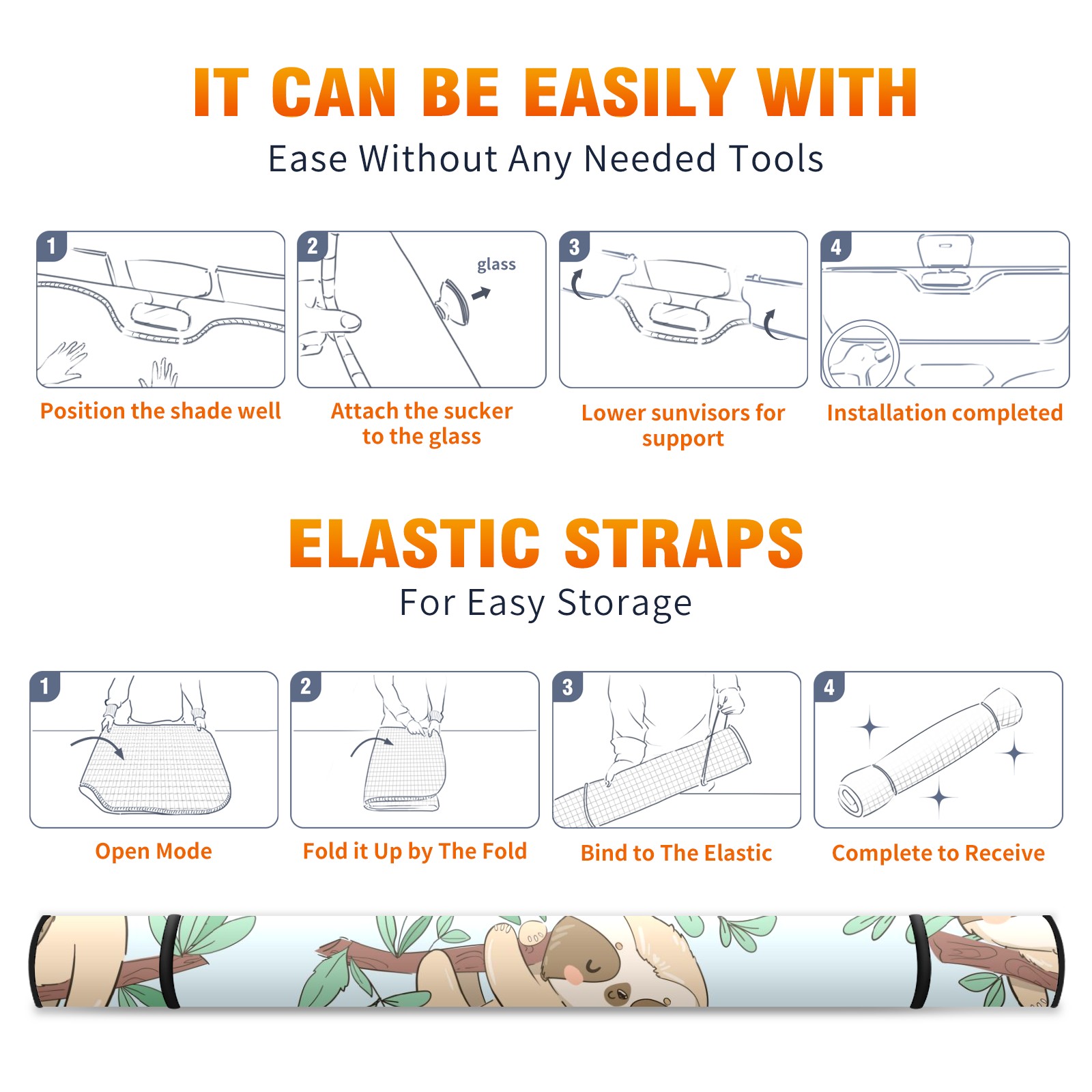 IT CAN BE EASILY WITH
Ease Without Any Needed Tools

1
Position the shade well

2
glass
Attach the sucker to the glass

3
Lower sunvisors for support

4
Installation completed

ELASTIC STRAPS
For Easy Storage

1
Open Mode

2
Fold it Up by The Fold

3
Bind to The Elastic

4
Complete to Receive