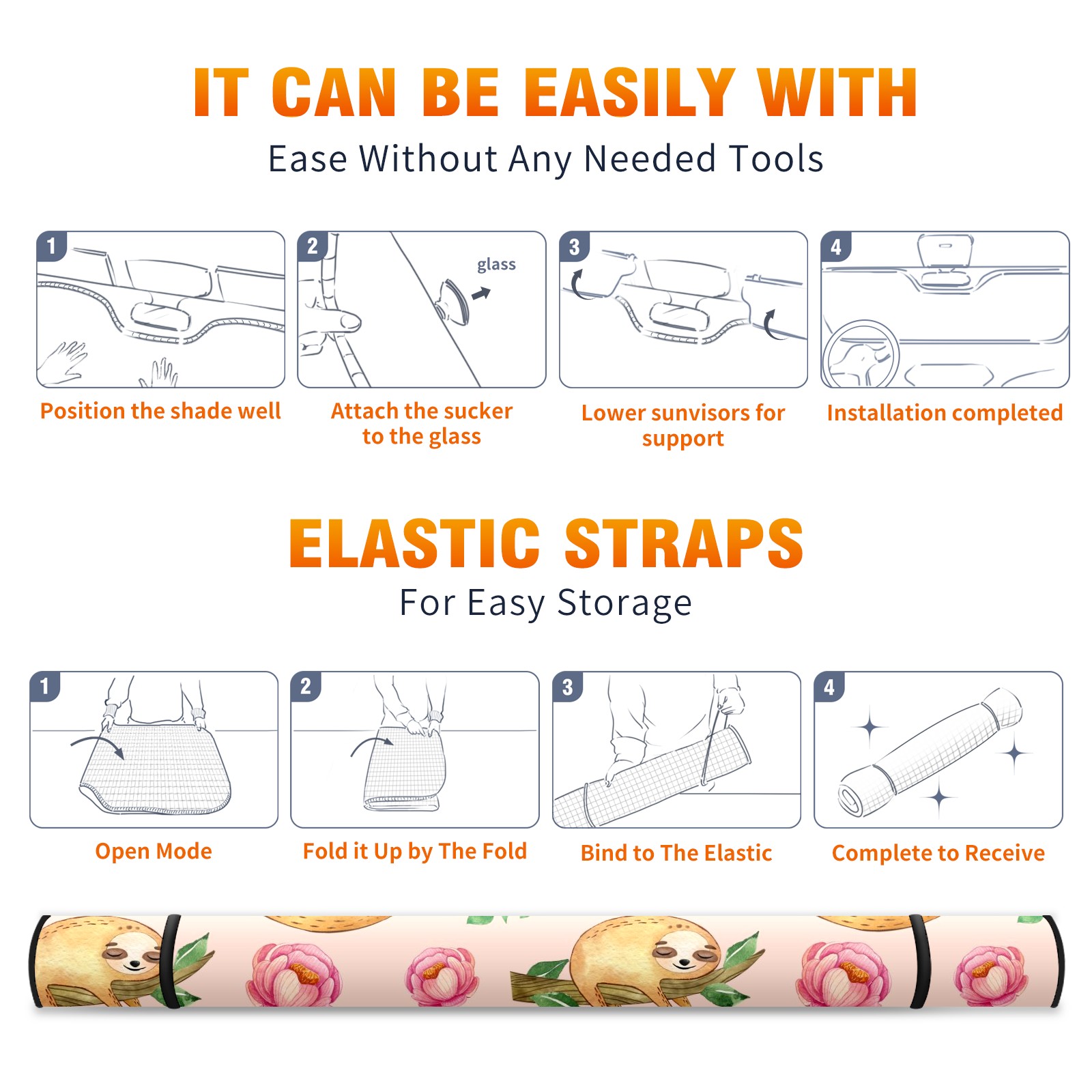 IT CAN BE EASILY WITH

Ease Without Any Needed Tools

1

Position the shade well

2

glass

Attach the sucker to the glass

3

Lower sunvisors for support

4

Installation completed

ELASTIC STRAPS

For Easy Storage

1

Open Mode

2

Fold it Up by The Fold

3

Bind to The Elastic

4

Complete to Receive