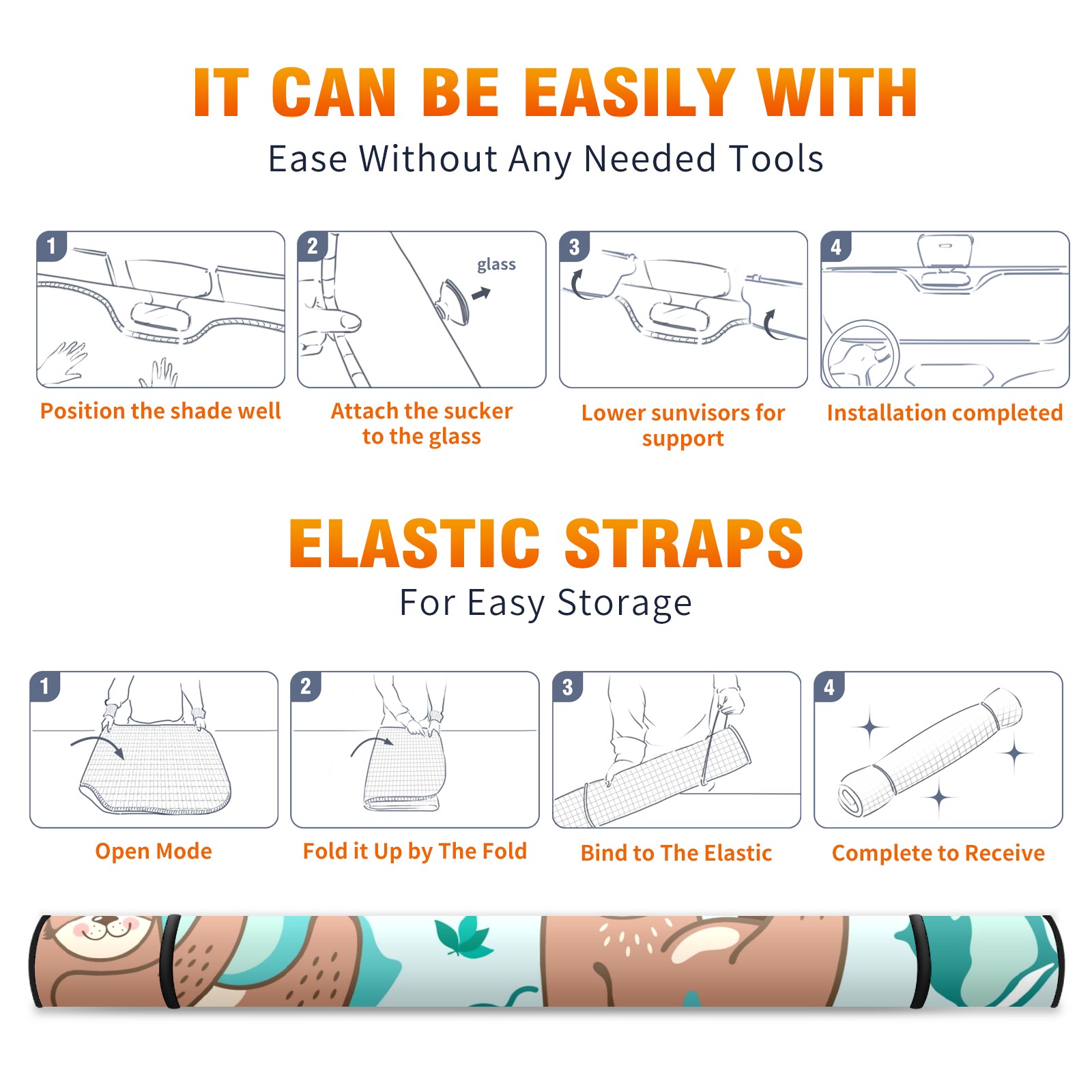 IT CAN BE EASILY WITH

Ease Without Any Needed Tools

1

Position the shade well

2

glass

Attach the sucker to the glass

3

Lower sunvisors for support

4

Installation completed

ELASTIC STRAPS

For Easy Storage

1

Open Mode

2

Fold it Up by The Fold

3

Bind to The Elastic

4

Complete to Receive