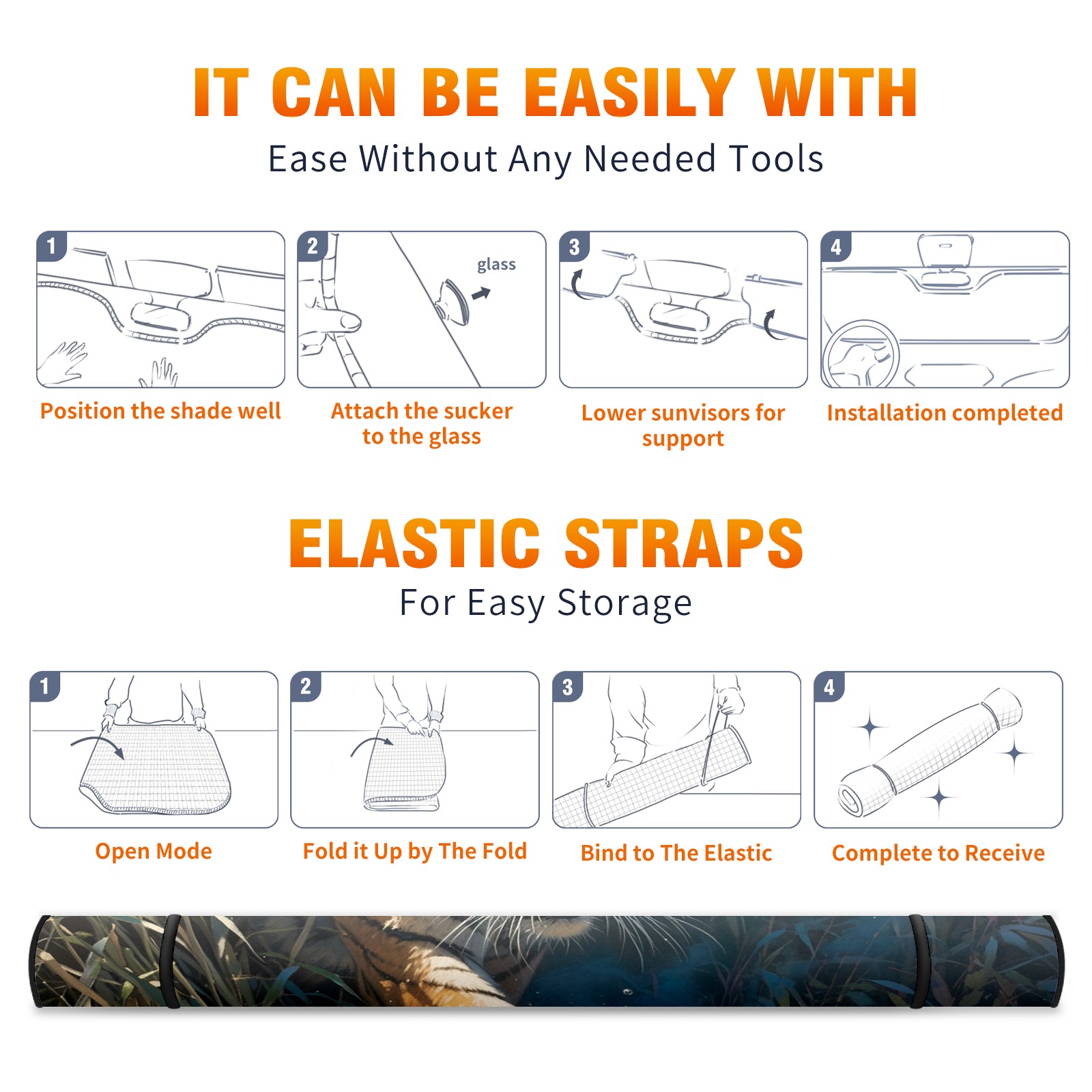 IT CAN BE EASILY WITH

Ease Without Any Needed Tools

1

Position the shade well

2

glass

Attach the sucker to the glass

3

Lower sunvisors for support

4

Installation completed

ELASTIC STRAPS

For Easy Storage

1

Open Mode

2

Fold it Up by The Fold

3

Bind to The Elastic

4

Complete to Receive