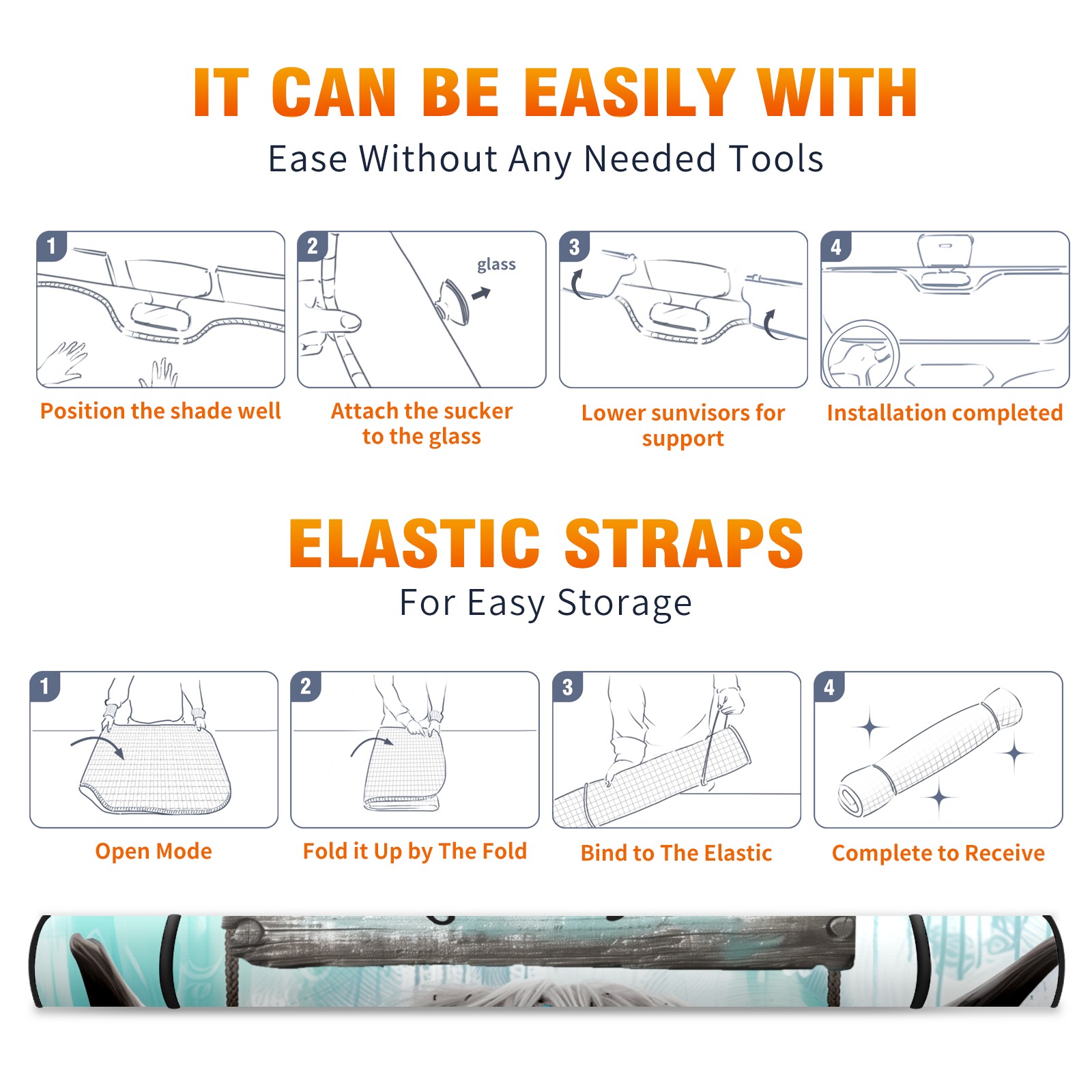 IT CAN BE EASILY WITH
Ease Without Any Needed Tools

1
Position the shade well

2
glass
Attach the sucker to the glass

3
Lower sunvisors for support

4
Installation completed

ELASTIC STRAPS
For Easy Storage

1
Open Mode

2
Fold it Up by The Fold

3
Bind to The Elastic

4
Complete to Receive