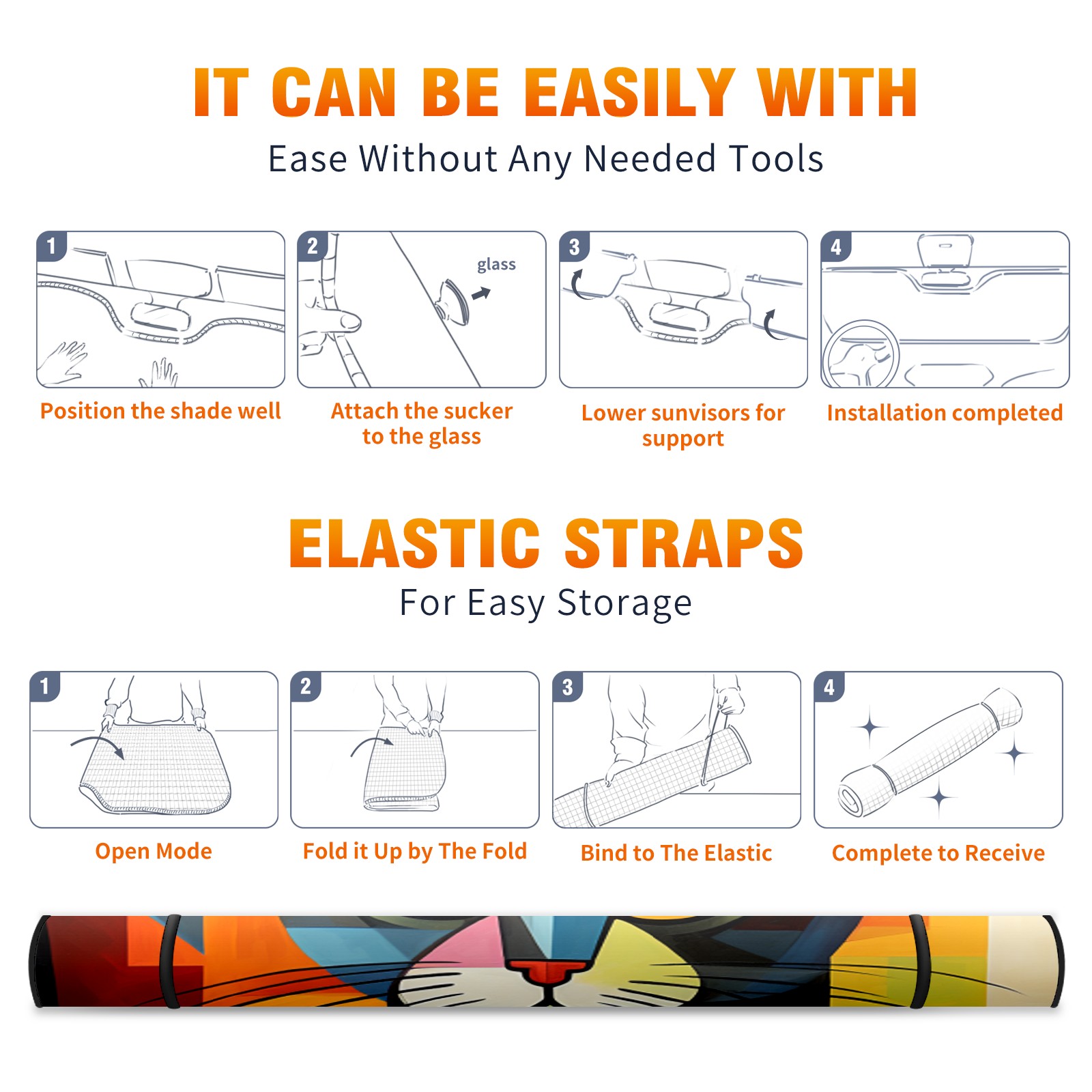 IT CAN BE EASILY WITH
Ease Without Any Needed Tools

1
Position the shade well

2
glass
Attach the sucker to the glass

3
Lower sunvisors for support

4
Installation completed

ELASTIC STRAPS
For Easy Storage

1
Open Mode

2
Fold it Up by The Fold

3
Bind to The Elastic

4
Complete to Receive