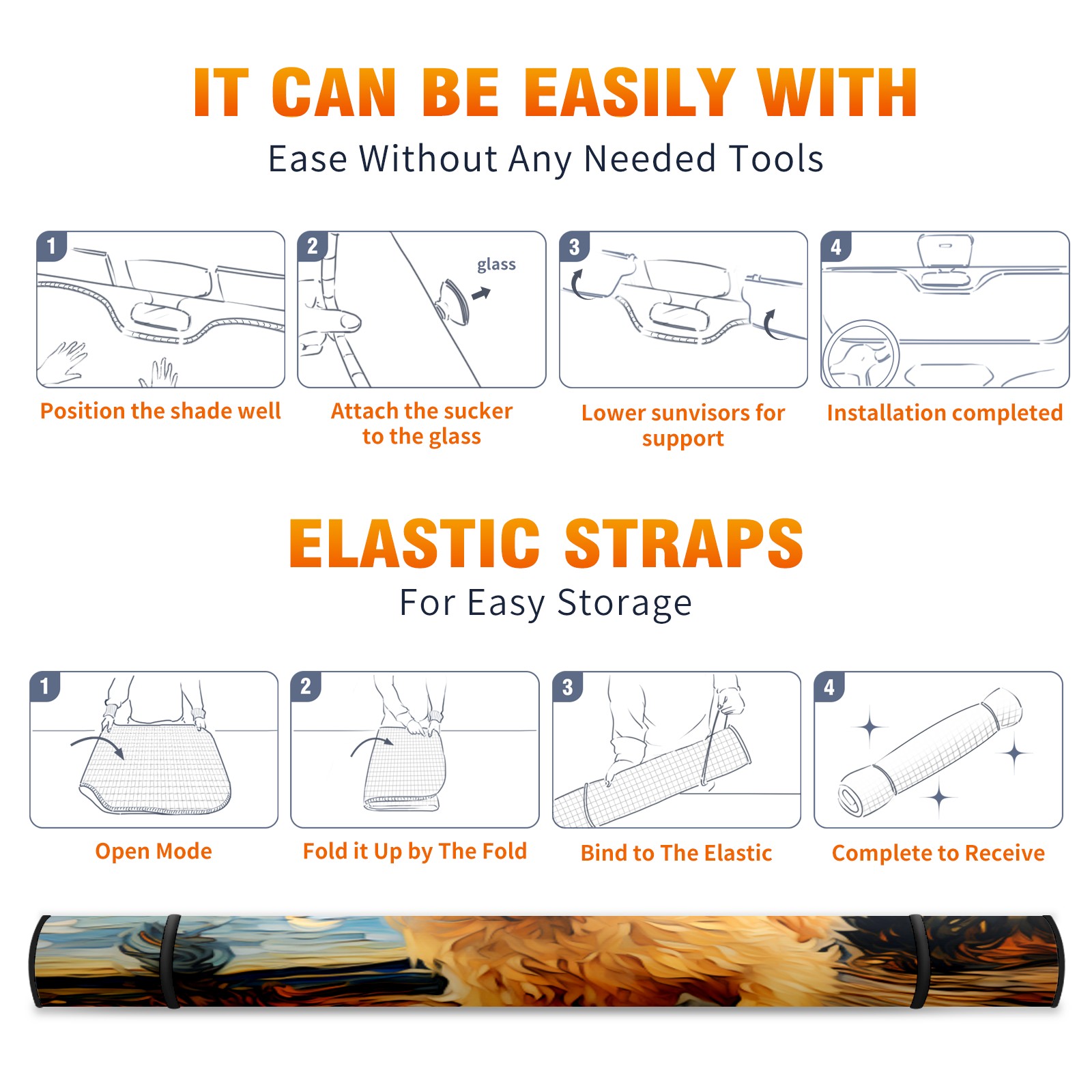 IT CAN BE EASILY WITH

Ease Without Any Needed Tools

1

Position the shade well

2

glass

Attach the sucker to the glass

3

Lower sunvisors for support

4

Installation completed

ELASTIC STRAPS

For Easy Storage

1

Open Mode

2

Fold it Up by The Fold

3

Bind to The Elastic

4

Complete to Receive