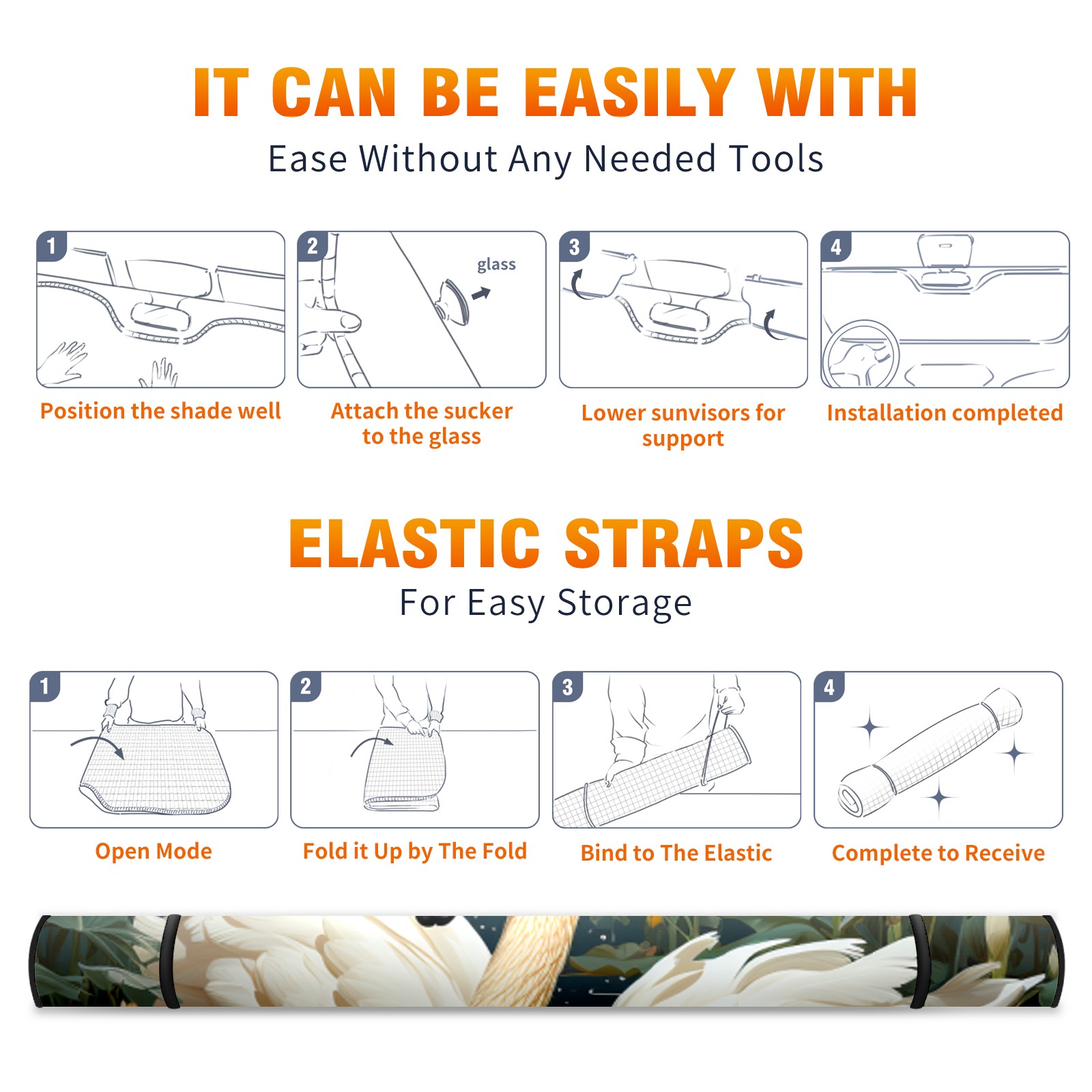 IT CAN BE EASILY WITH

Ease Without Any Needed Tools

1

Position the shade well

2

glass

Attach the sucker to the glass

3

Lower sunvisors for support

4

Installation completed

ELASTIC STRAPS

For Easy Storage

1

Open Mode

2

Fold it Up by The Fold

3

Bind to The Elastic

4

Complete to Receive