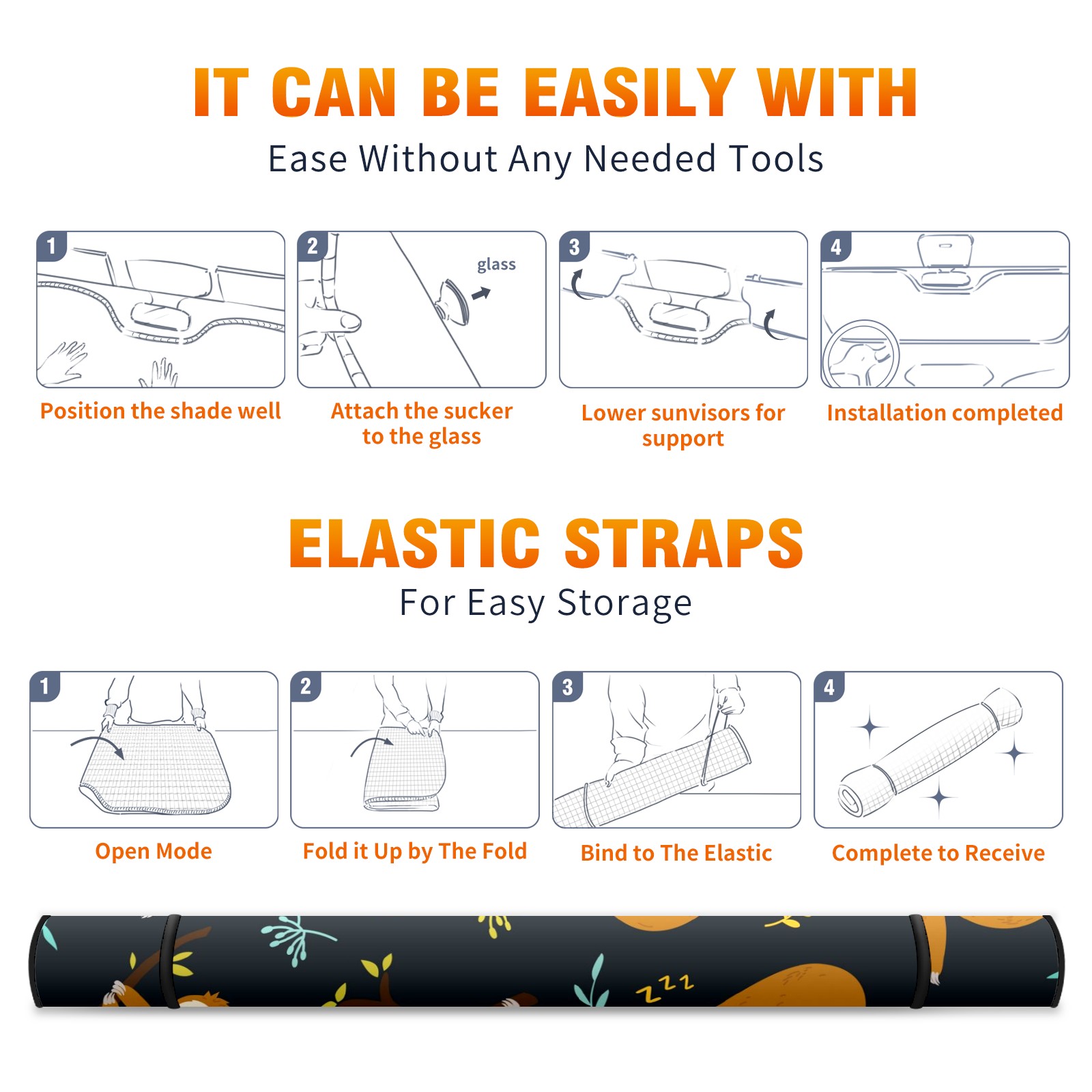 IT CAN BE EASILY WITH

Ease Without Any Needed Tools

1

Position the shade well

2

glass

Attach the sucker to the glass

3

Lower sunvisors for support

4

Installation completed

ELASTIC STRAPS

For Easy Storage

1

Open Mode

2

Fold it Up by The Fold

3

Bind to The Elastic

4

Complete to Receive

zzz