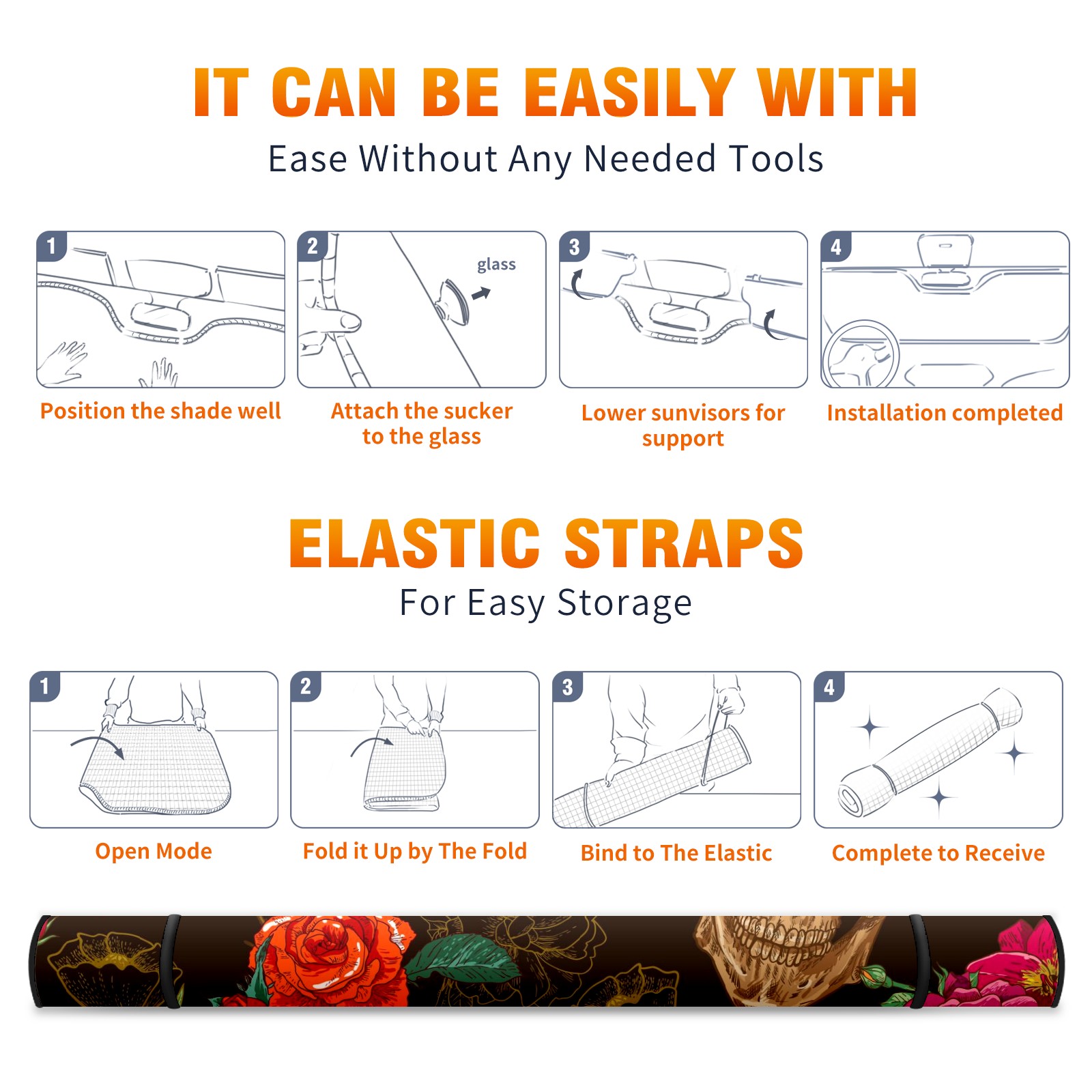 IT CAN BE EASILY WITH
Ease Without Any Needed Tools

1
Position the shade well

2
glass
Attach the sucker to the glass

3
Lower sunvisors for support

4
Installation completed

ELASTIC STRAPS
For Easy Storage

1
Open Mode

2
Fold it Up by The Fold

3
Bind to The Elastic

4
Complete to Receive