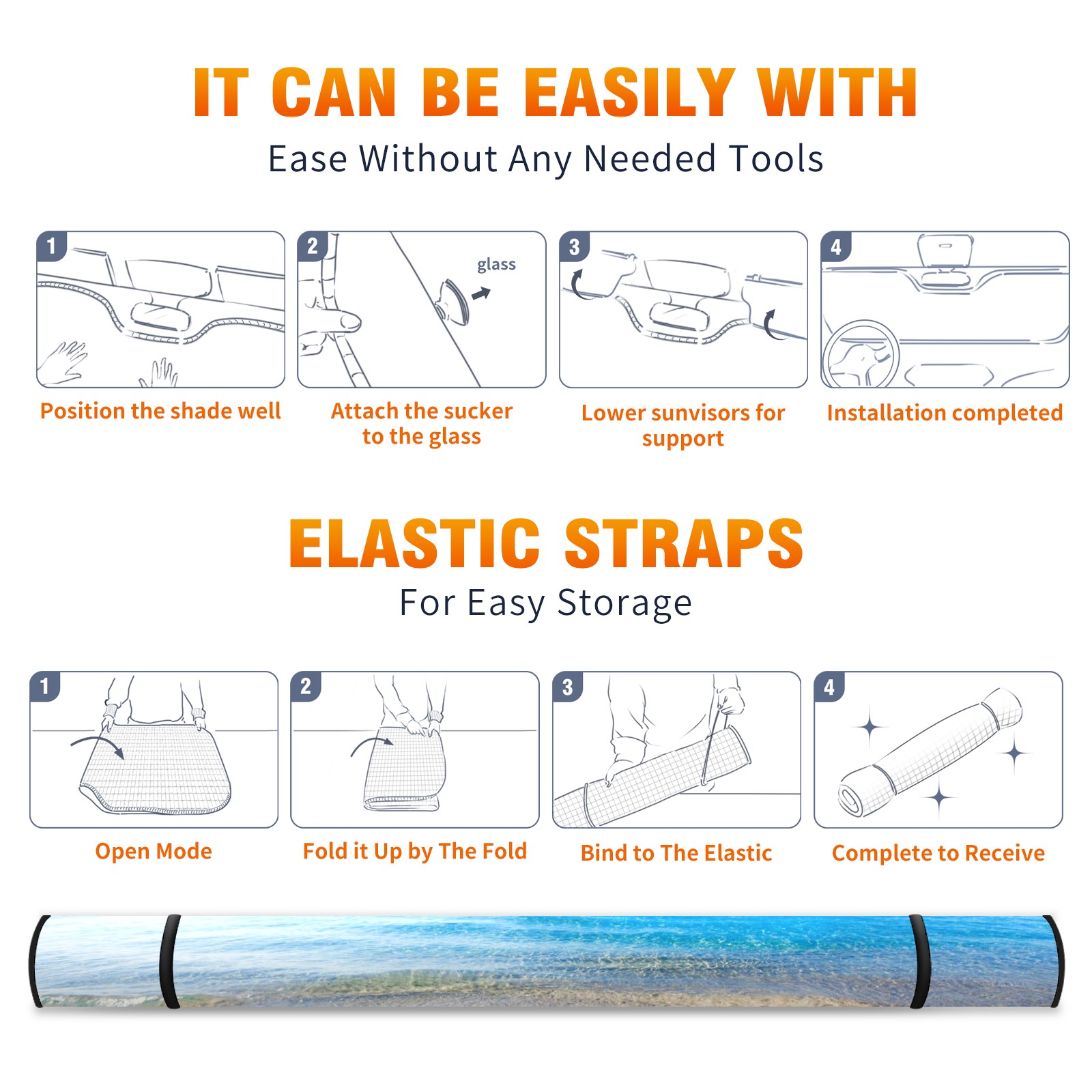 IT CAN BE EASILY WITH

Ease Without Any Needed Tools

1

Position the shade well

2

glass

Attach the sucker to the glass

3

Lower sunvisors for support

4

Installation completed

ELASTIC STRAPS

For Easy Storage

1

Open Mode

2

Fold it Up by The Fold

3

Bind to The Elastic

4

Complete to Receive