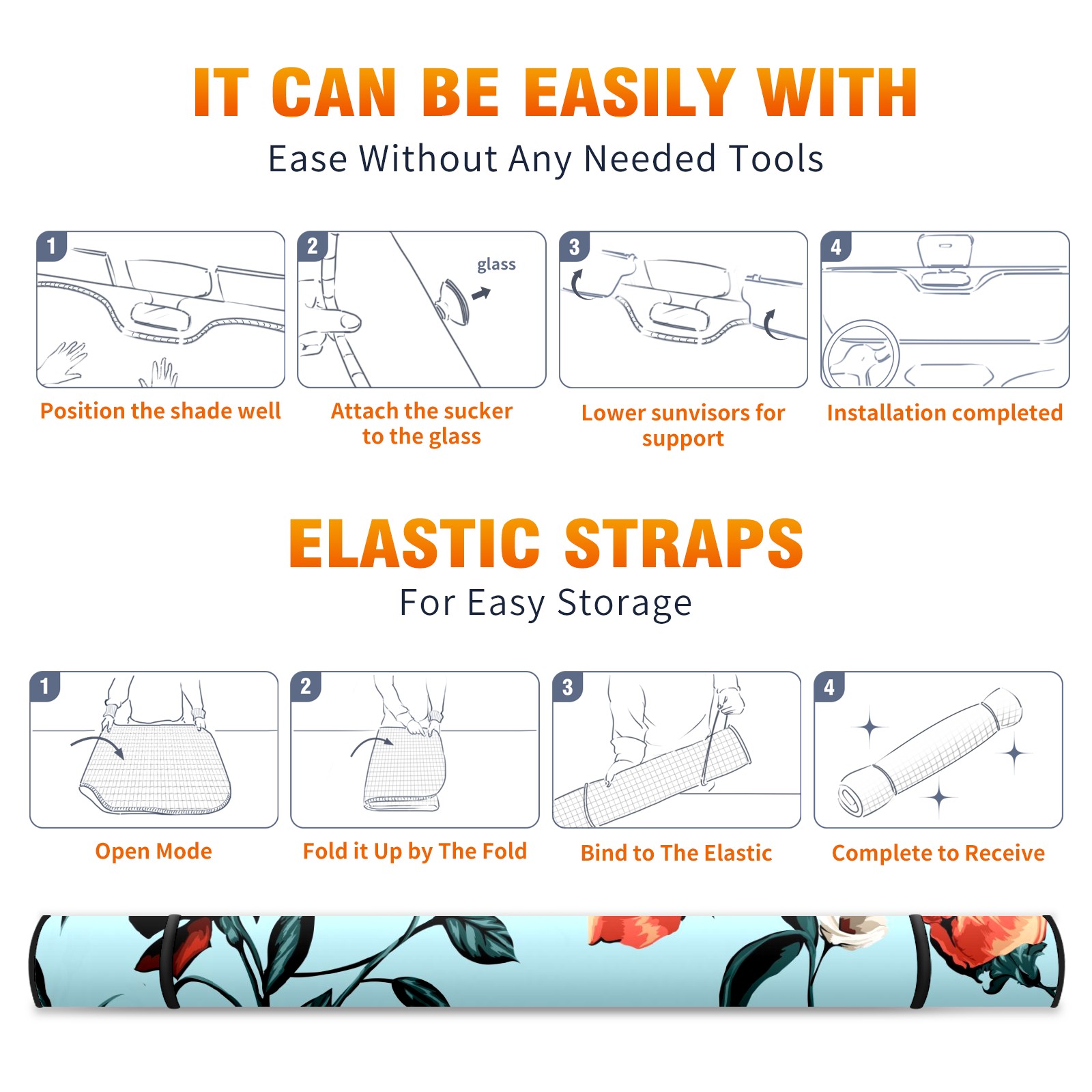 IT CAN BE EASILY WITH

Ease Without Any Needed Tools

1

Position the shade well

2

glass

Attach the sucker to the glass

3

Lower sunvisors for support

4

Installation completed

ELASTIC STRAPS

For Easy Storage

1

Open Mode

2

Fold it Up by The Fold

3

Bind to The Elastic

4

Complete to Receive