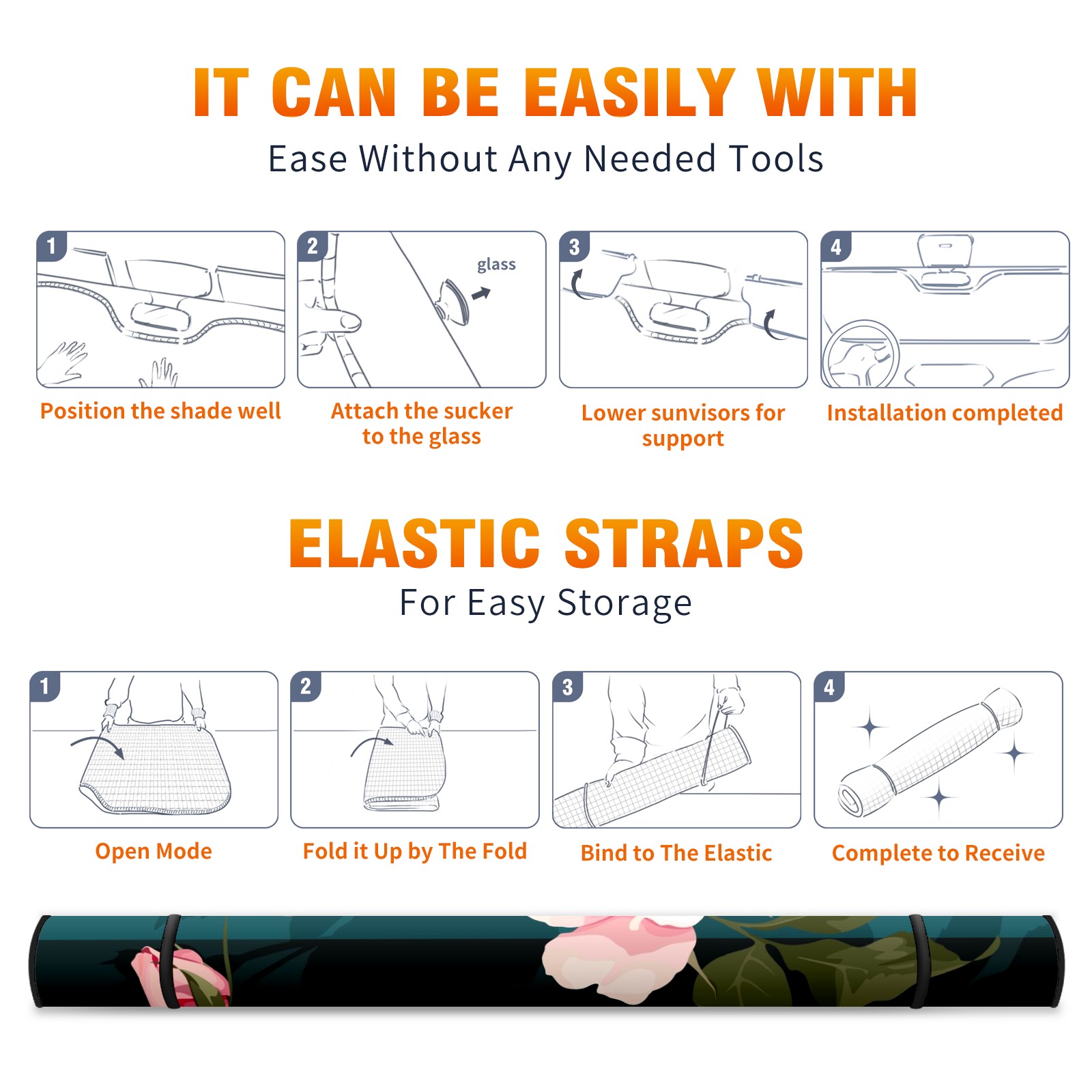 IT CAN BE EASILY WITH
Ease Without Any Needed Tools

1
Position the shade well

2
glass
Attach the sucker to the glass

3
Lower sunvisors for support

4
Installation completed

ELASTIC STRAPS
For Easy Storage

1
Open Mode

2
Fold it Up by The Fold

3
Bind to The Elastic

4
Complete to Receive