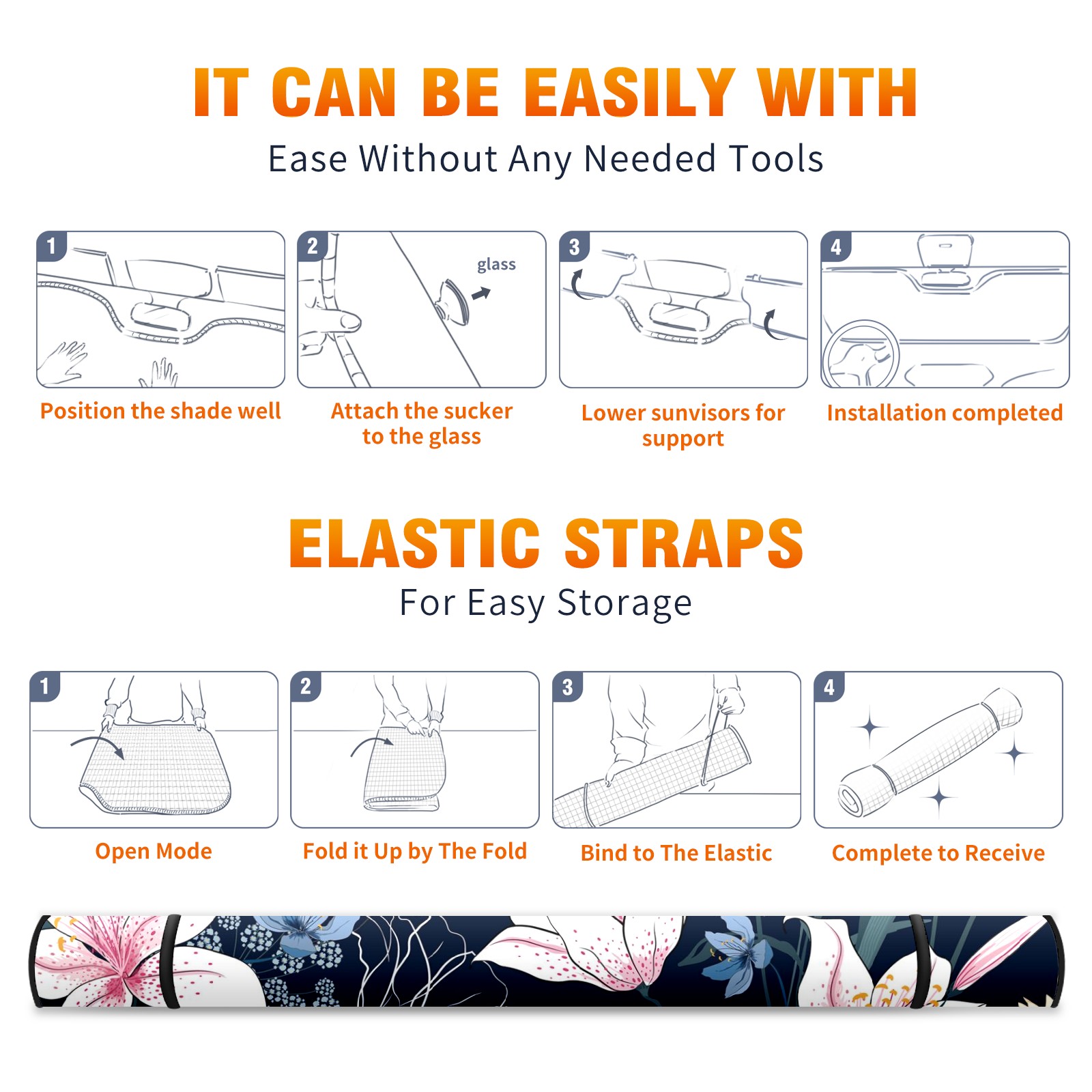 IT CAN BE EASILY WITH

Ease Without Any Needed Tools

1

Position the shade well

2

glass

Attach the sucker to the glass

3

Lower sunvisors for support

4

Installation completed

ELASTIC STRAPS

For Easy Storage

1

Open Mode

2

Fold it Up by The Fold

3

Bind to The Elastic

4

Complete to Receive