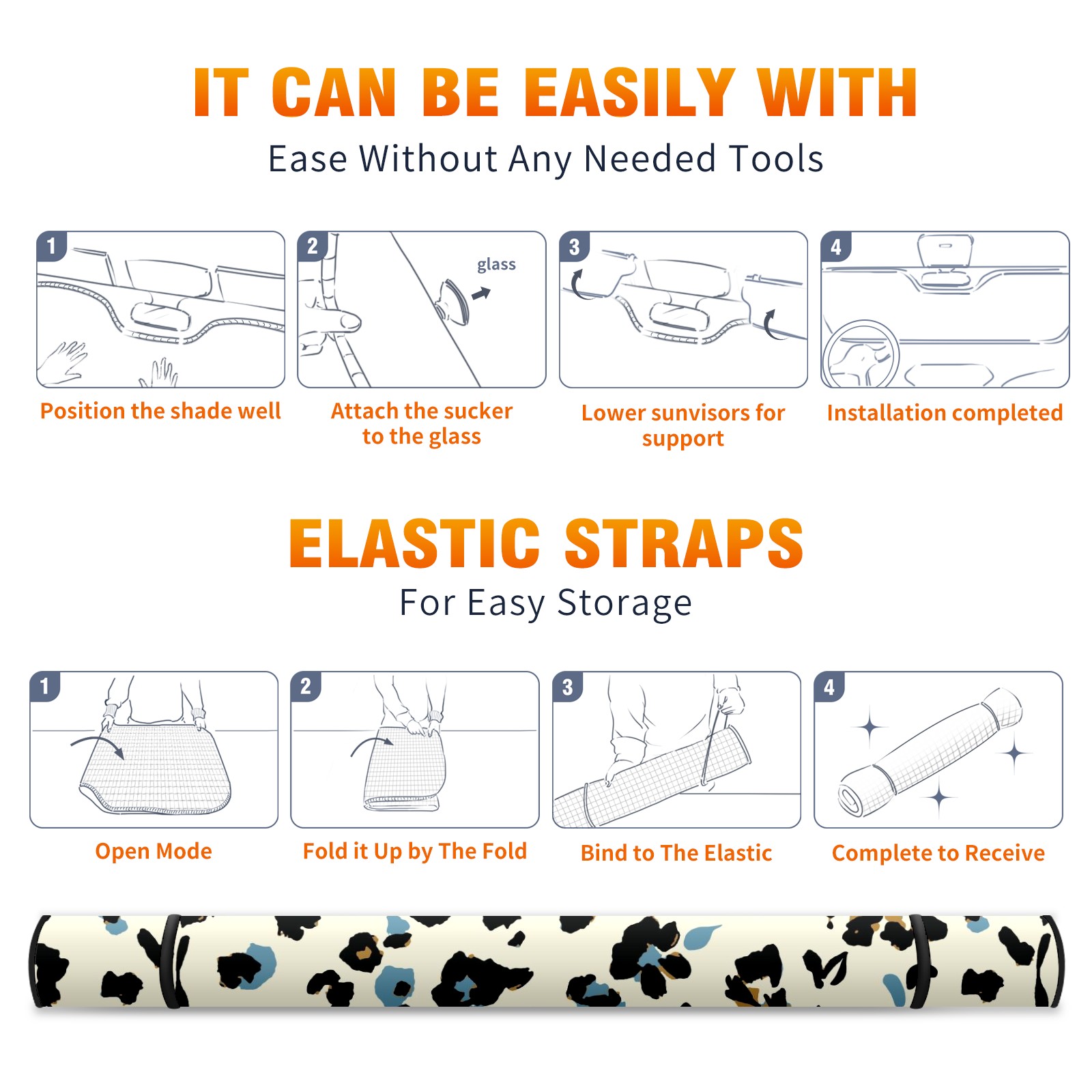 IT CAN BE EASILY WITH

Ease Without Any Needed Tools

1

Position the shade well

2

glass

Attach the sucker to the glass

3

Lower sunvisors for support

4

Installation completed

ELASTIC STRAPS

For Easy Storage

1

Open Mode

2

Fold it Up by The Fold

3

Bind to The Elastic

4

Complete to Receive