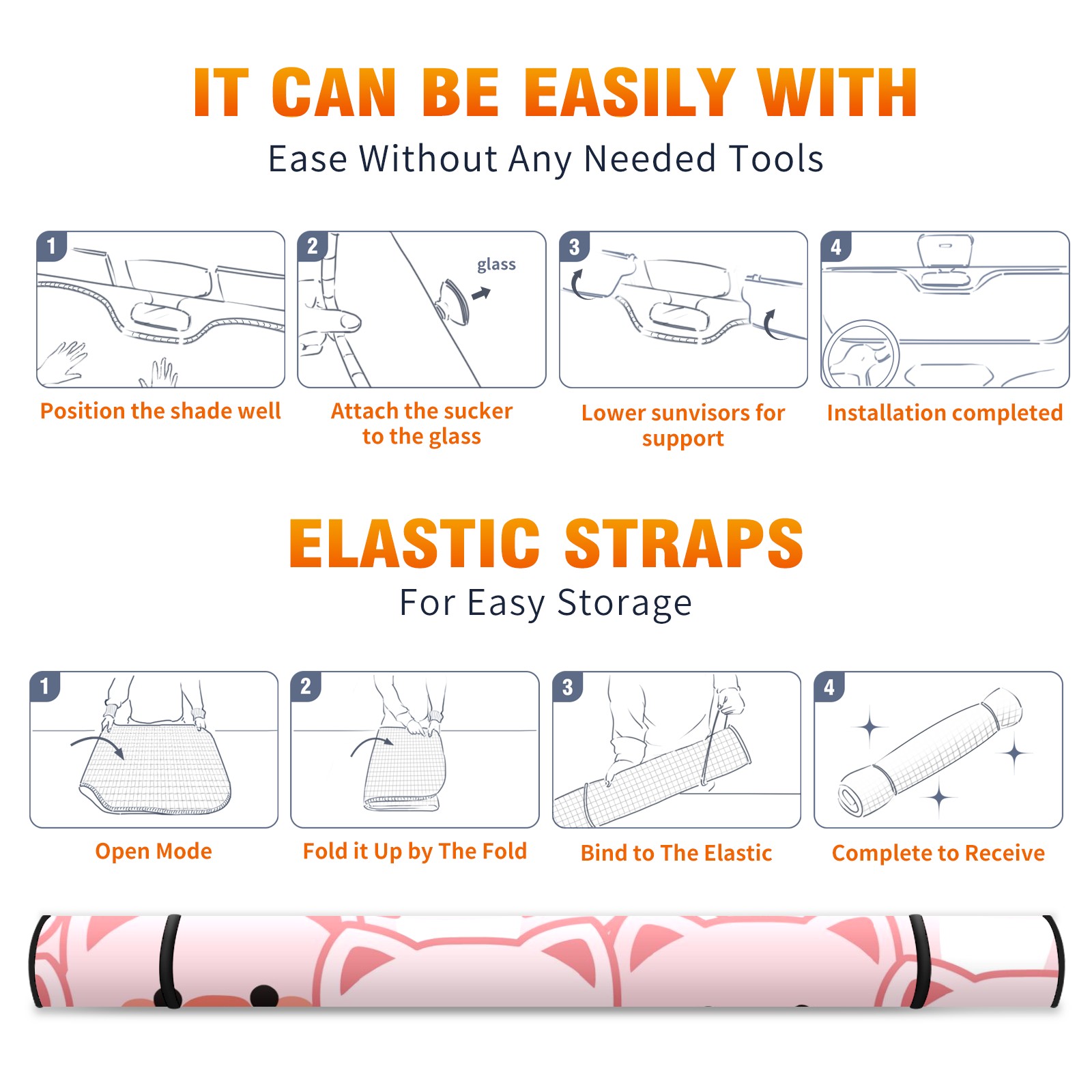 IT CAN BE EASILY WITH
Ease Without Any Needed Tools

1
Position the shade well

2
glass
Attach the sucker to the glass

3
Lower sunvisors for support

4
Installation completed

ELASTIC STRAPS
For Easy Storage

1
Open Mode

2
Fold it Up by The Fold

3
Bind to The Elastic

4
Complete to Receive