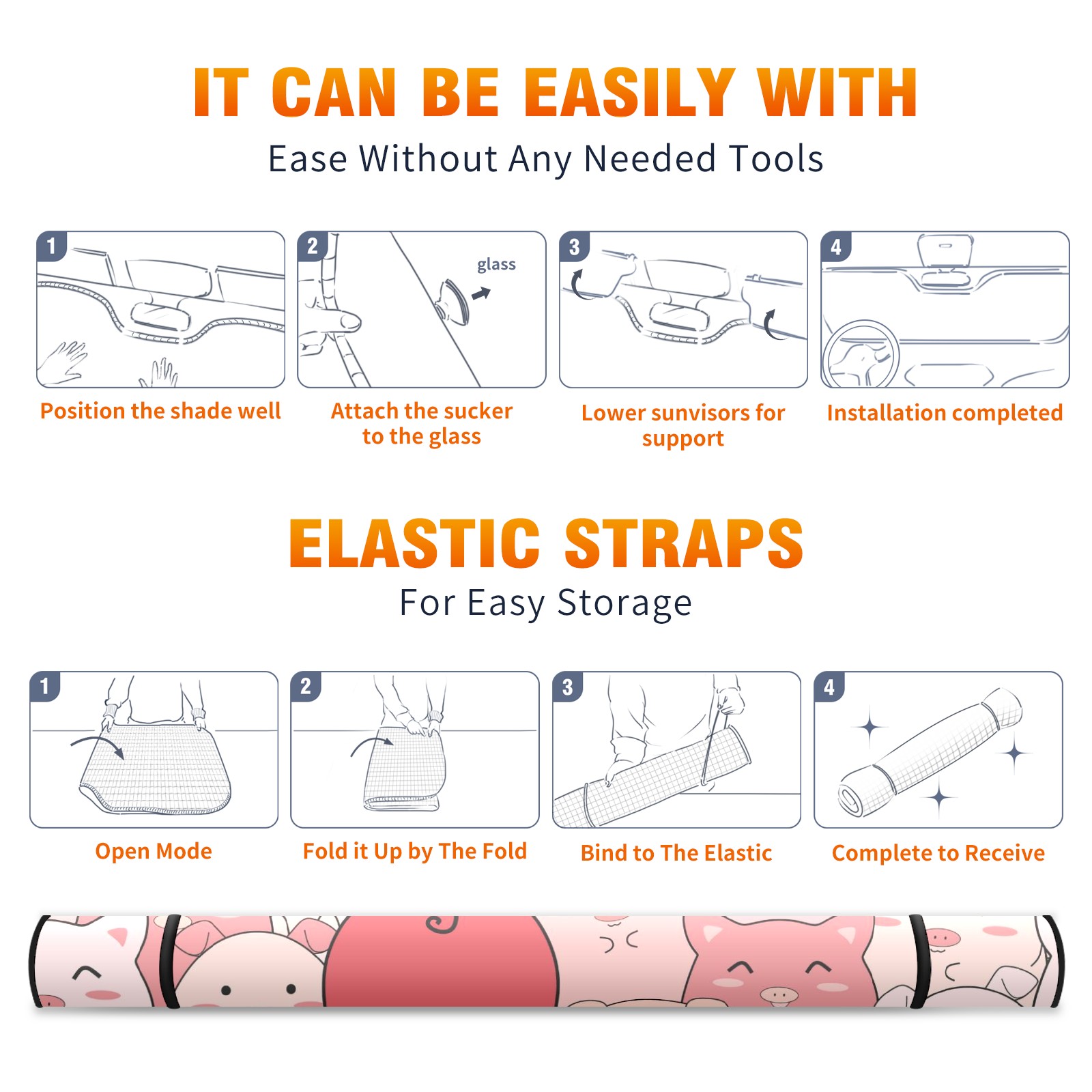 IT CAN BE EASILY WITH
Ease Without Any Needed Tools

1
Position the shade well

2
glass
Attach the sucker to the glass

3
Lower sunvisors for support

4
Installation completed

ELASTIC STRAPS
For Easy Storage

1
Open Mode

2
Fold it Up by The Fold

3
Bind to The Elastic

4
Complete to Receive