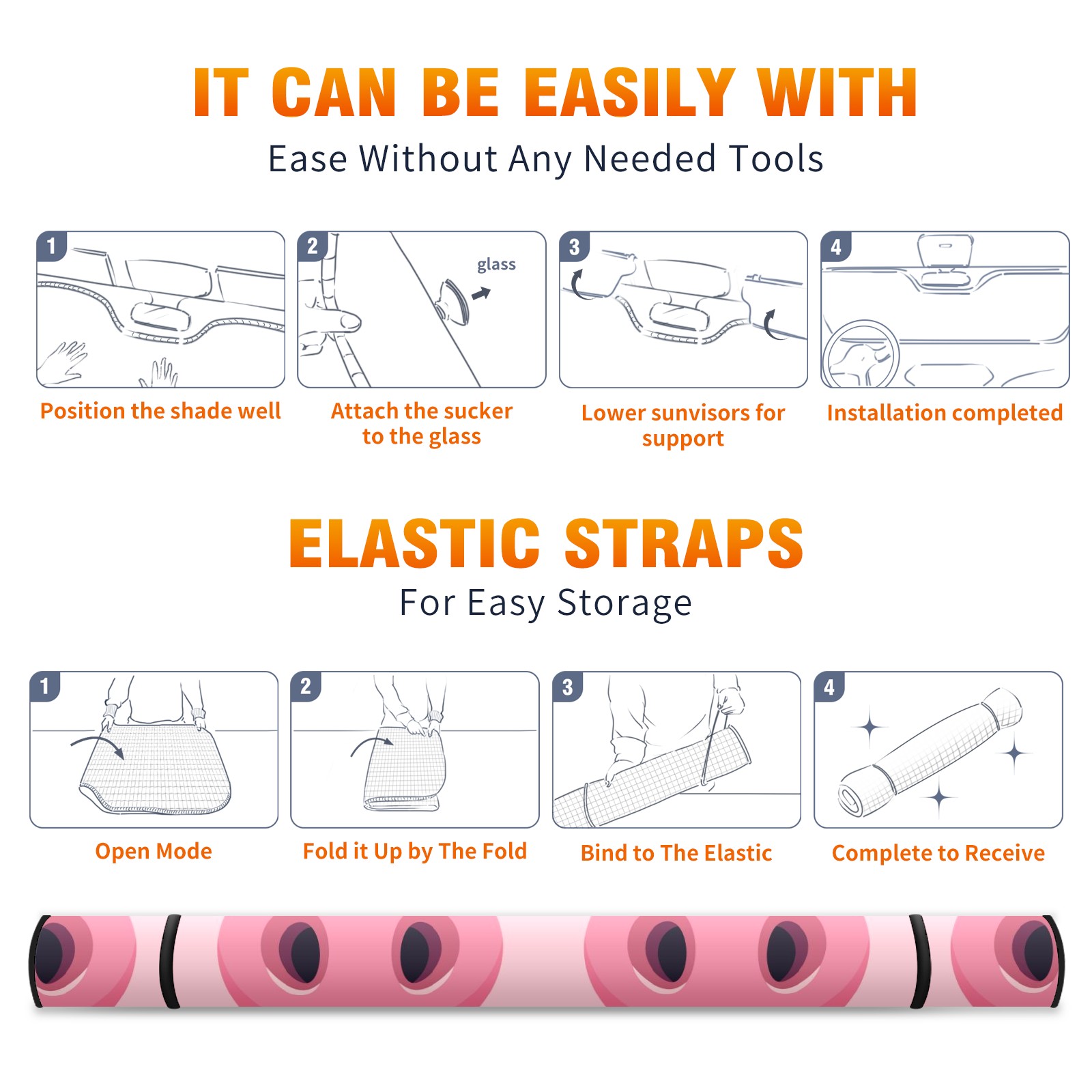 IT CAN BE EASILY WITH
Ease Without Any Needed Tools

1
Position the shade well

2
glass
Attach the sucker to the glass

3
Lower sunvisors for support

4
Installation completed

ELASTIC STRAPS
For Easy Storage

1
Open Mode

2
Fold it Up by The Fold

3
Bind to The Elastic

4
Complete to Receive