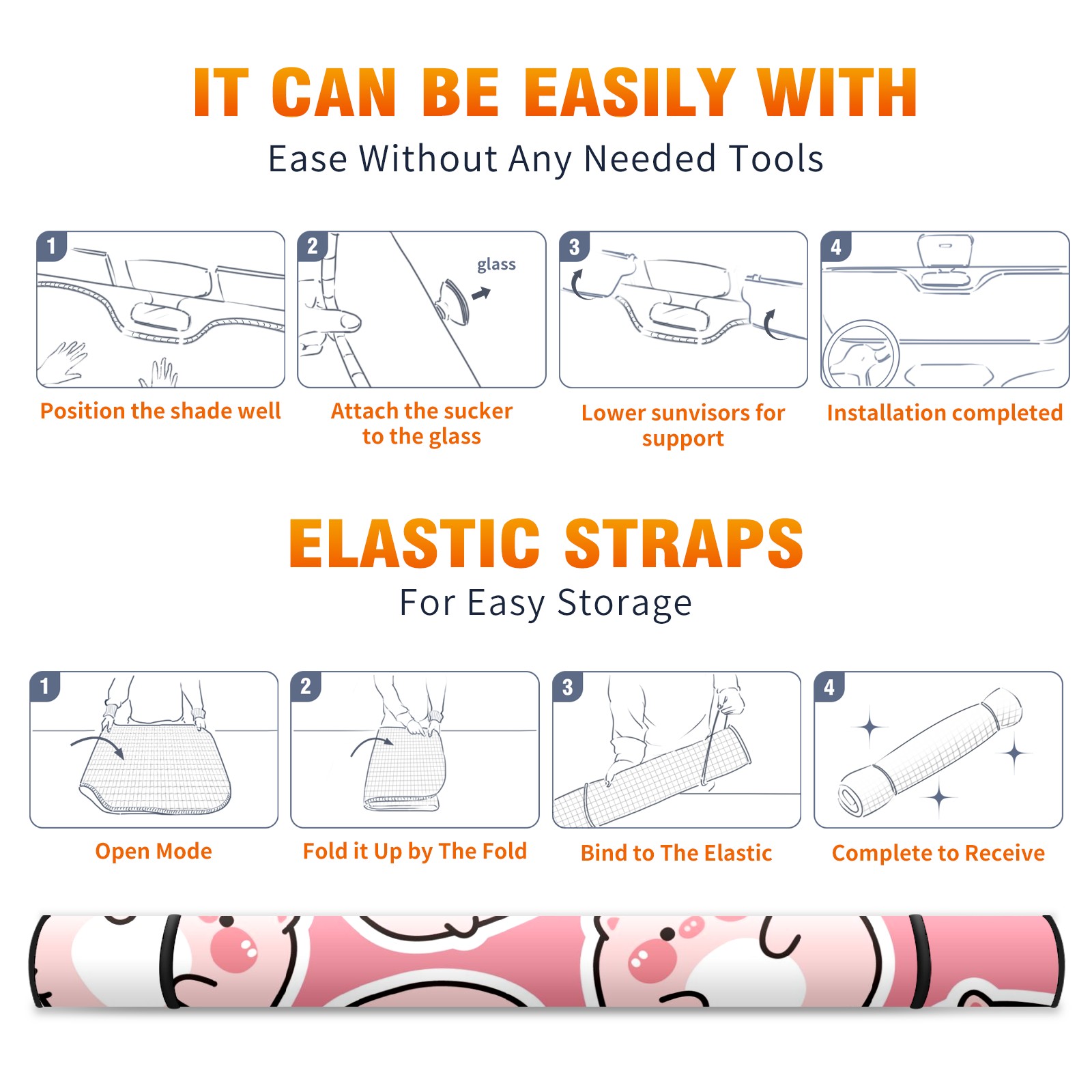 IT CAN BE EASILY WITH
Ease Without Any Needed Tools

1
Position the shade well

2
glass
Attach the sucker to the glass

3
Lower sunvisors for support

4
Installation completed

ELASTIC STRAPS
For Easy Storage

1
Open Mode

2
Fold it Up by The Fold

3
Bind to The Elastic

4
Complete to Receive