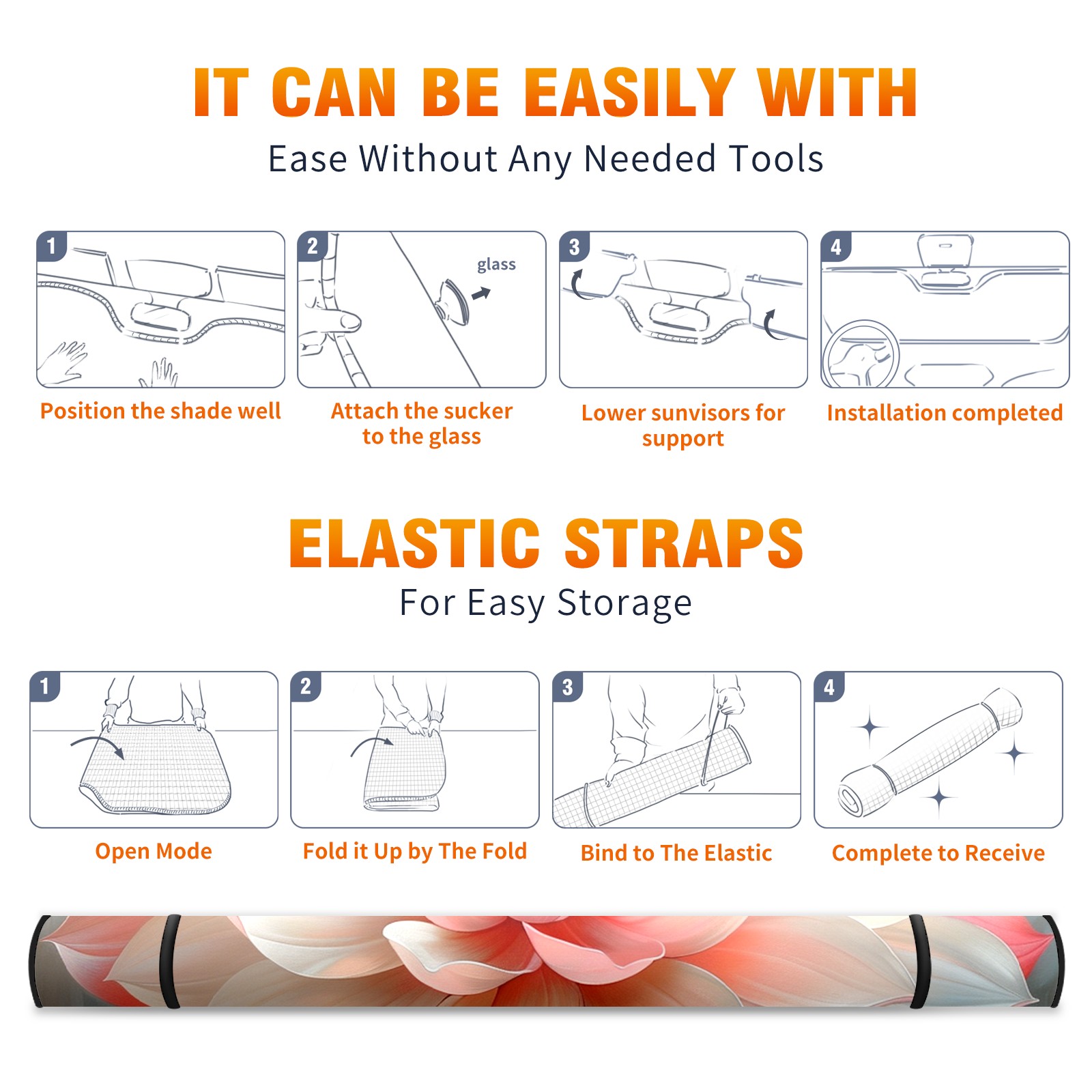 IT CAN BE EASILY WITH

Ease Without Any Needed Tools

1

Position the shade well

2

glass

Attach the sucker to the glass

3

Lower sunvisors for support

4

Installation completed

ELASTIC STRAPS

For Easy Storage

1

Open Mode

2

Fold it Up by The Fold

3

Bind to The Elastic

4

Complete to Receive