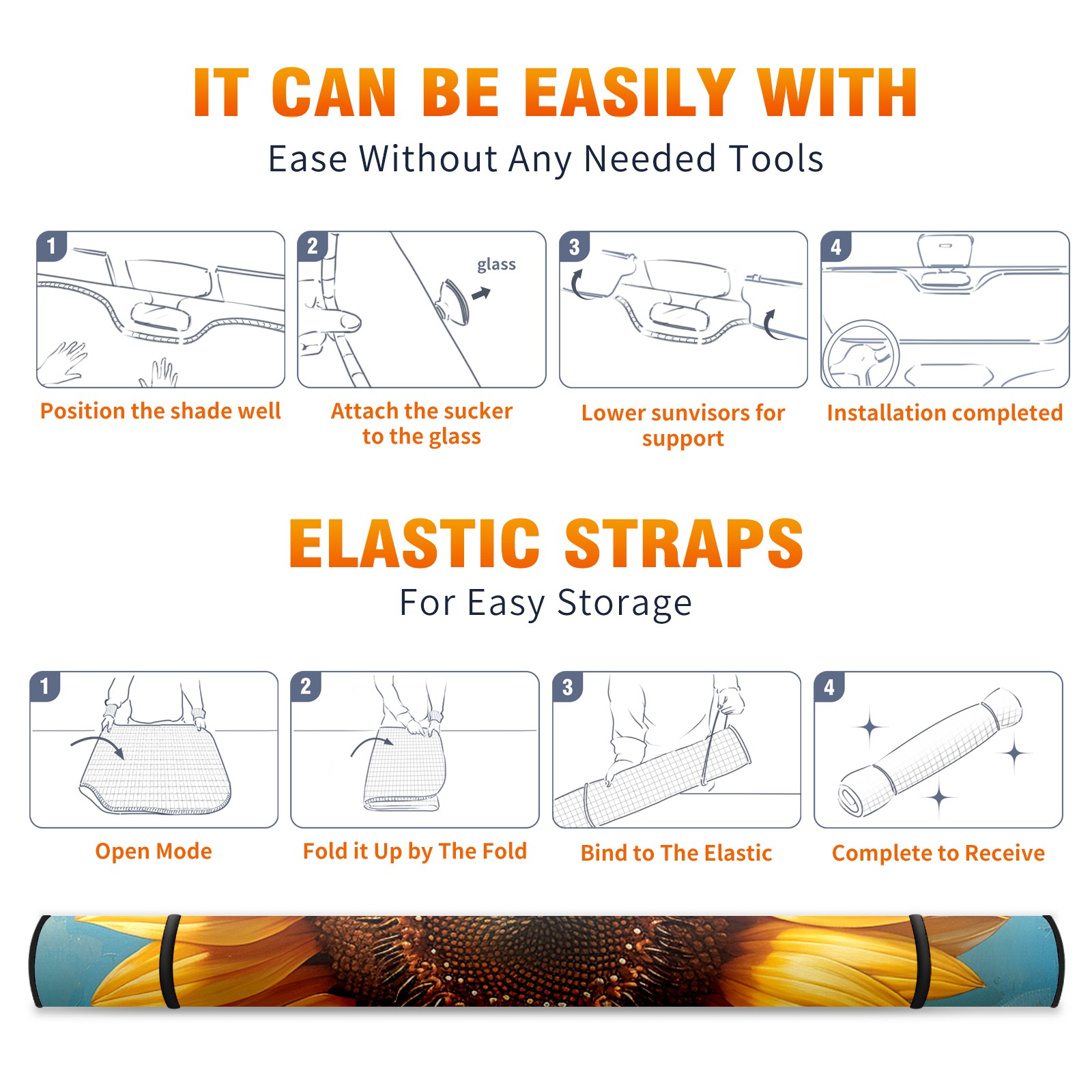 IT CAN BE EASILY WITH

Ease Without Any Needed Tools

1

Position the shade well

2

glass

Attach the sucker to the glass

3

Lower sunvisors for support

4

Installation completed

ELASTIC STRAPS

For Easy Storage

1

Open Mode

2

Fold it Up by The Fold

3

Bind to The Elastic

4

Complete to Receive