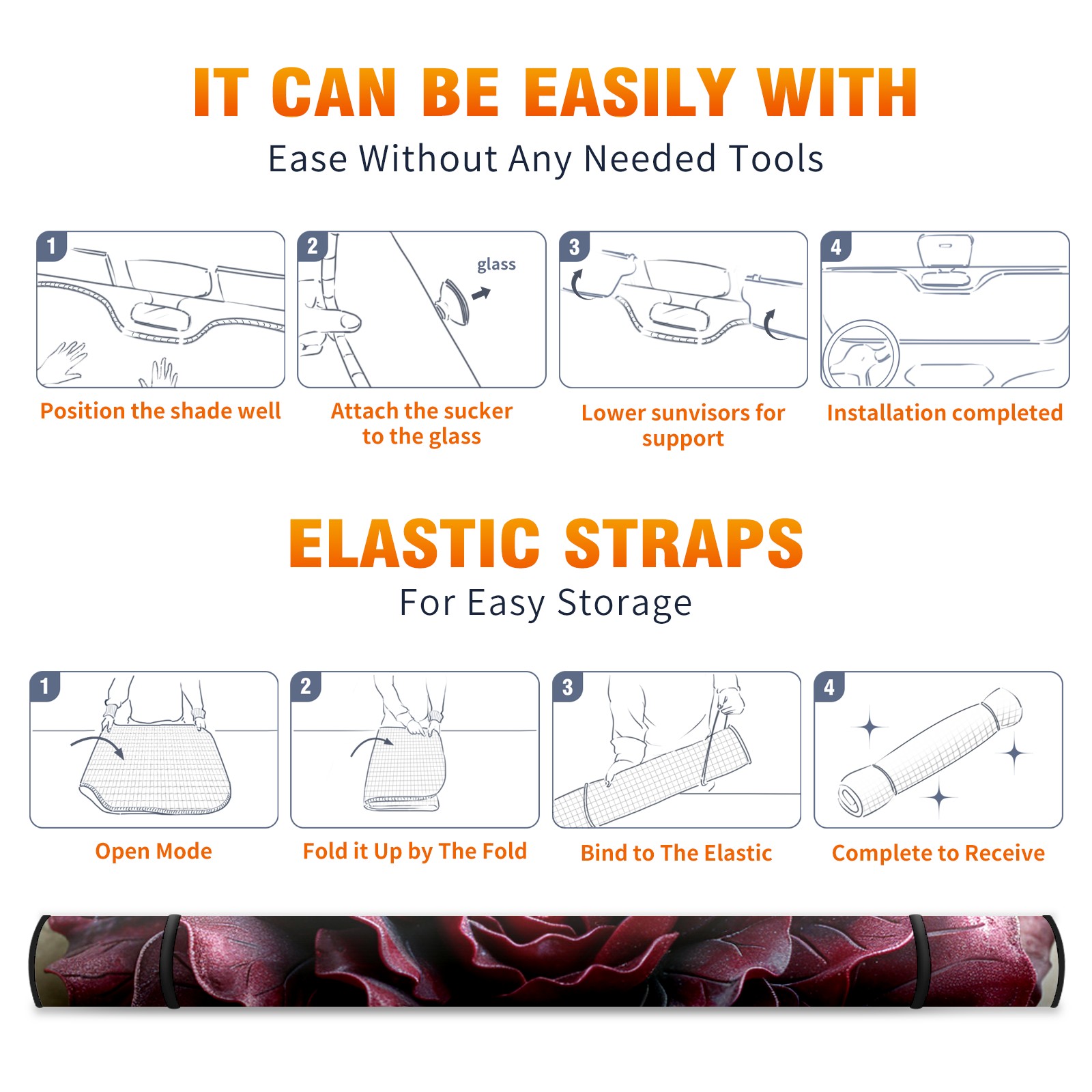 IT CAN BE EASILY WITH

Ease Without Any Needed Tools

1

Position the shade well

2

glass

Attach the sucker to the glass

3

Lower sunvisors for support

4

Installation completed

ELASTIC STRAPS

For Easy Storage

1

Open Mode

2

Fold it Up by The Fold

3

Bind to The Elastic

4

Complete to Receive