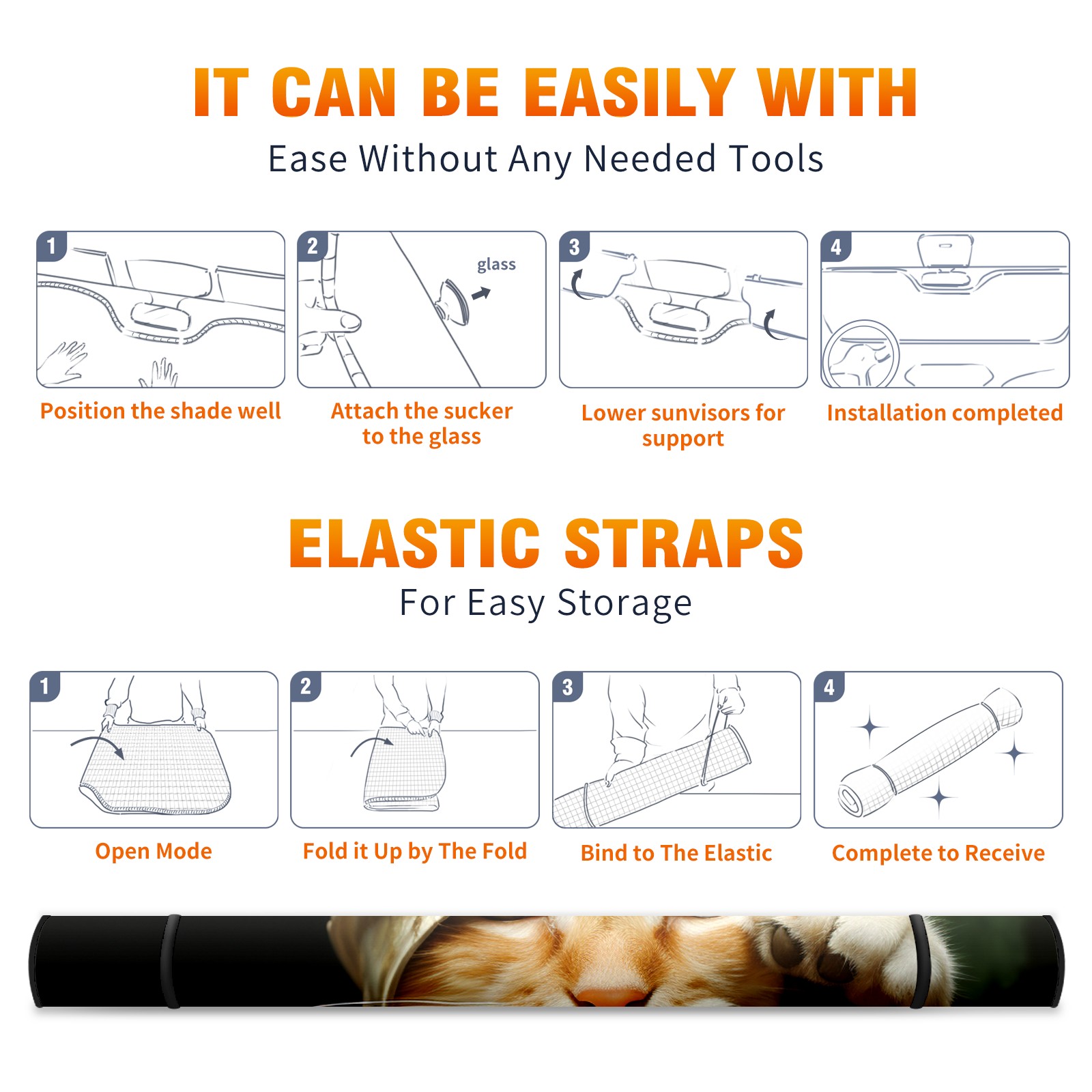 IT CAN BE EASILY WITH
Ease Without Any Needed Tools

1
Position the shade well

2
glass
Attach the sucker to the glass

3
Lower sunvisors for support

4
Installation completed

ELASTIC STRAPS
For Easy Storage

1
Open Mode

2
Fold it Up by The Fold

3
Bind to The Elastic

4
Complete to Receive