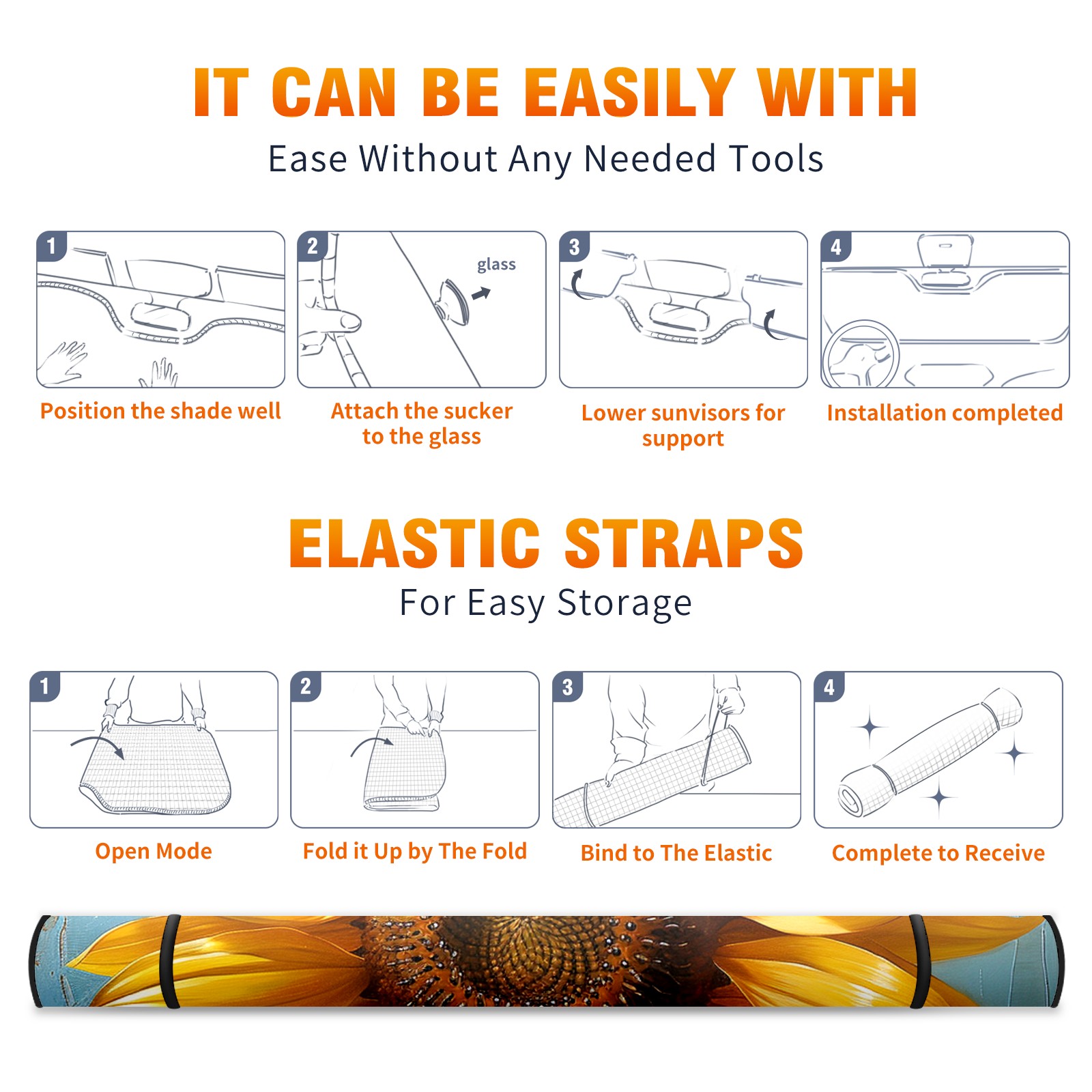 IT CAN BE EASILY WITH
Ease Without Any Needed Tools

1

Position the shade well

2

glass

Attach the sucker to the glass

3

Lower sunvisors for support

4

Installation completed

ELASTIC STRAPS
For Easy Storage

1

Open Mode

2

Fold it Up by The Fold

3

Bind to The Elastic

4

Complete to Receive