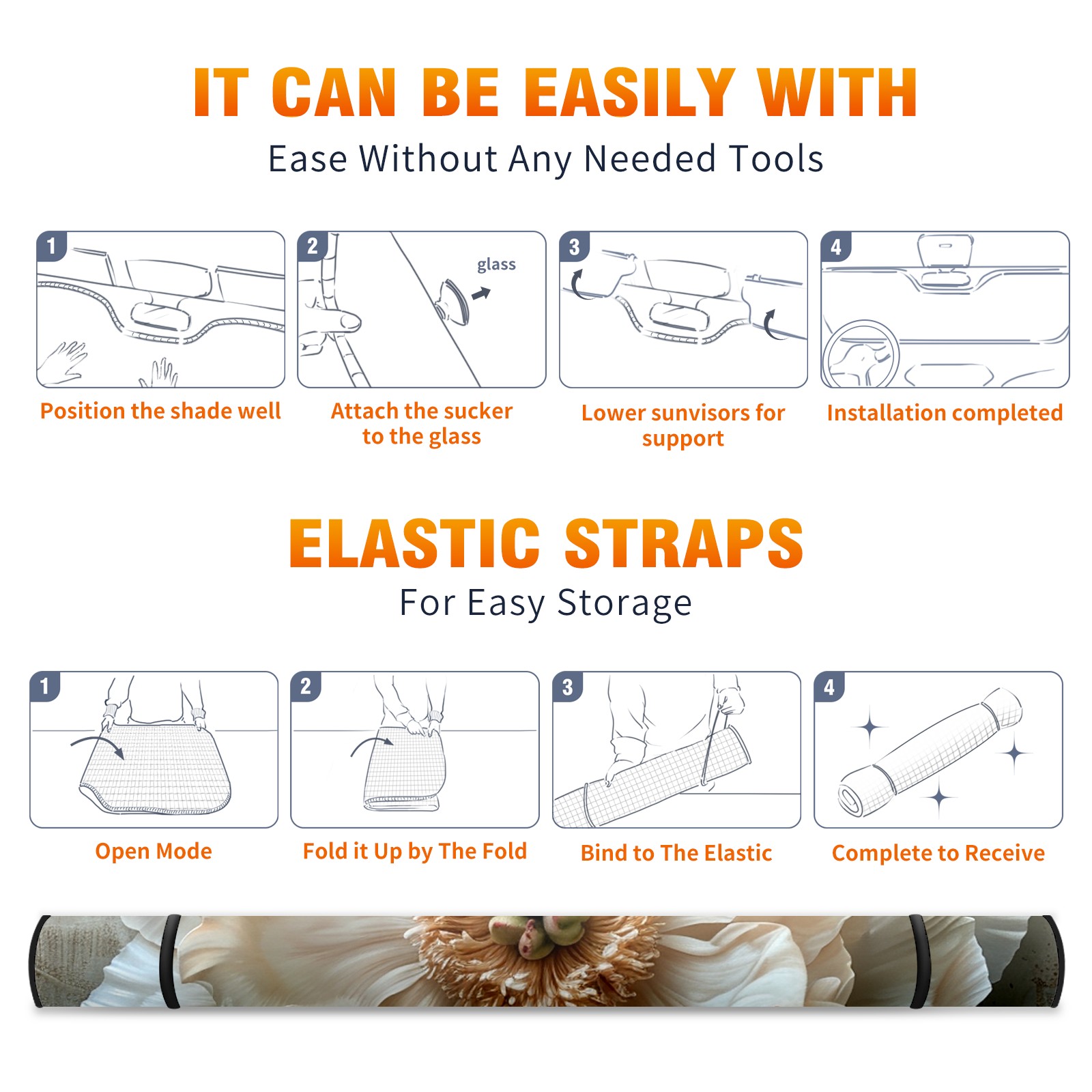 IT CAN BE EASILY WITH
Ease Without Any Needed Tools

1
Position the shade well

2
glass
Attach the sucker to the glass

3
Lower sunvisors for support

4
Installation completed

ELASTIC STRAPS
For Easy Storage

1
Open Mode

2
Fold it Up by The Fold

3
Bind to The Elastic

4
Complete to Receive