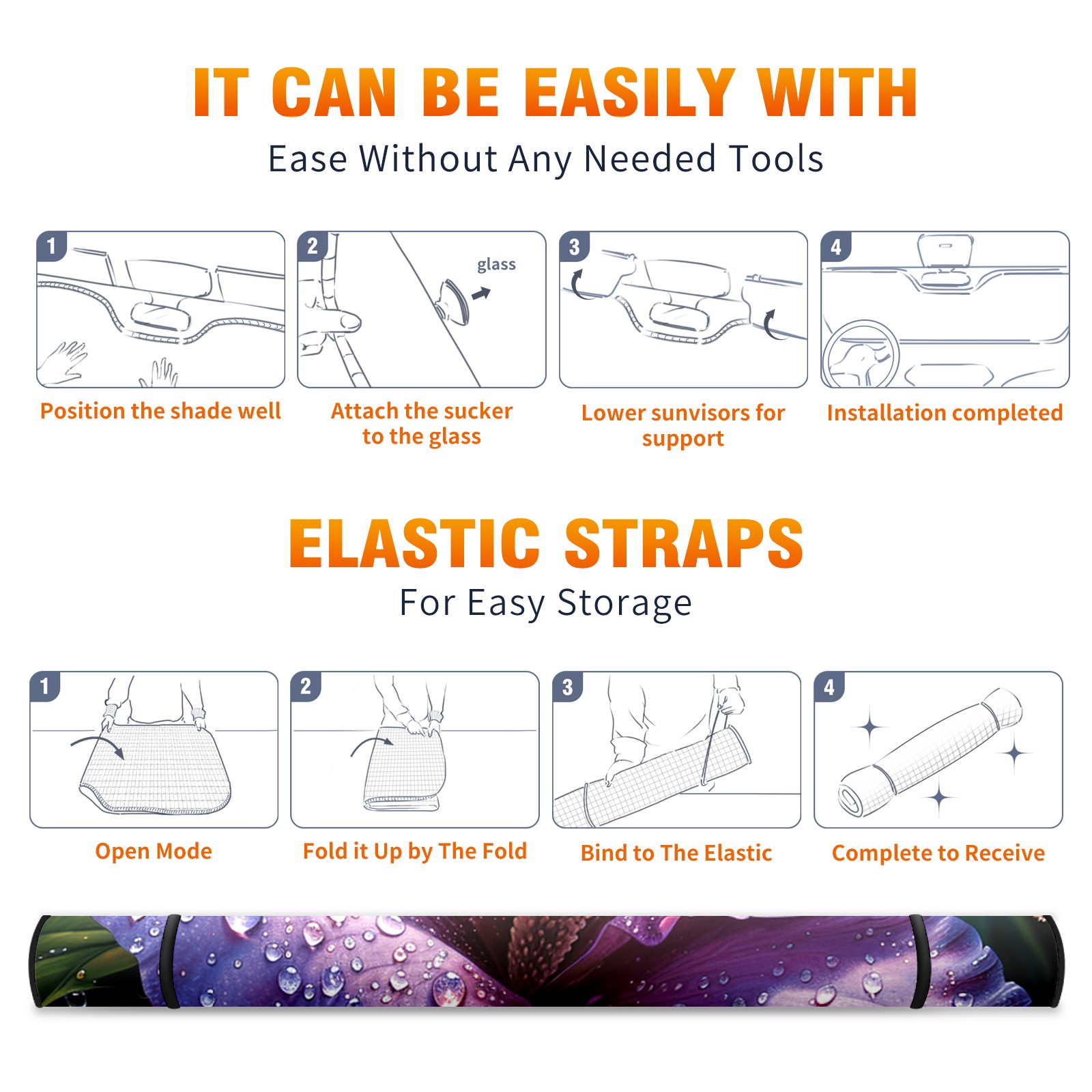 IT CAN BE EASILY WITH
Ease Without Any Needed Tools

1
Position the shade well

2
glass
Attach the sucker to the glass

3
Lower sunvisors for support

4
Installation completed

ELASTIC STRAPS
For Easy Storage

1
Open Mode

2
Fold it Up by The Fold

3
Bind to The Elastic

4
Complete to Receive