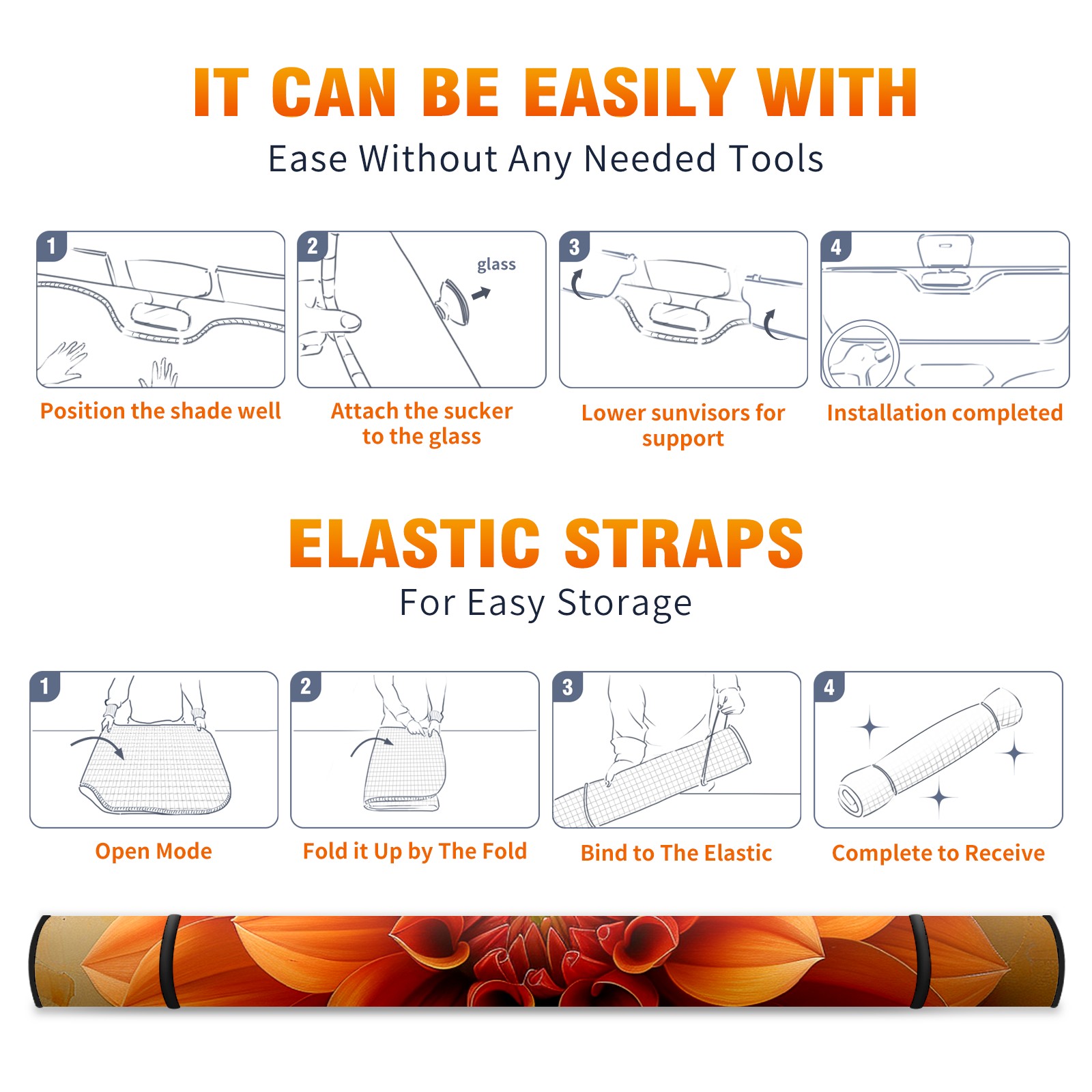 IT CAN BE EASILY WITH
Ease Without Any Needed Tools

1
Position the shade well

2
glass
Attach the sucker to the glass

3
Lower sunvisors for support

4
Installation completed

ELASTIC STRAPS
For Easy Storage

1
Open Mode

2
Fold it Up by The Fold

3
Bind to The Elastic

4
Complete to Receive