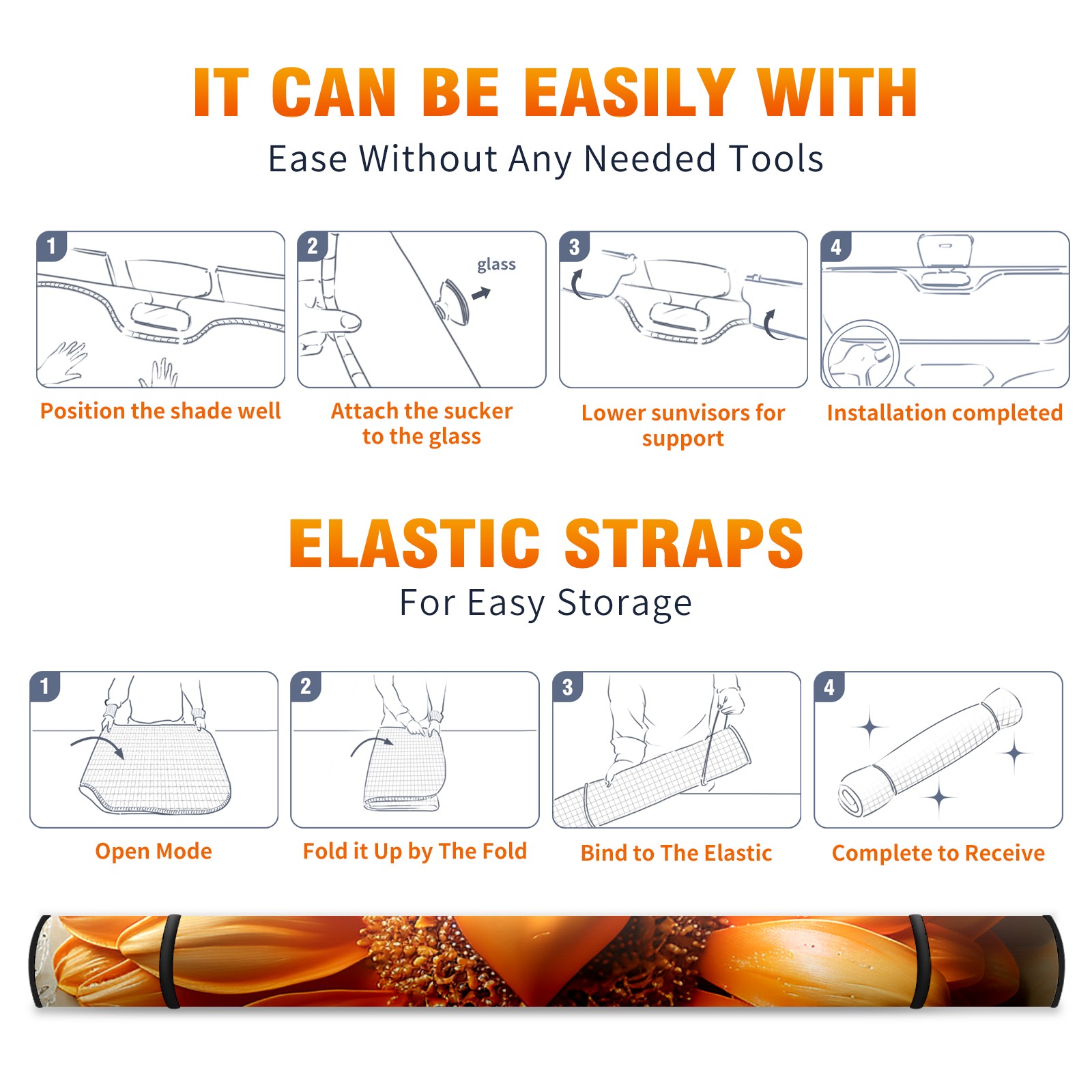 IT CAN BE EASILY WITH
Ease Without Any Needed Tools

1
Position the shade well

2
glass
Attach the sucker to the glass

3
Lower sunvisors for support

4
Installation completed

ELASTIC STRAPS
For Easy Storage

1
Open Mode

2
Fold it Up by The Fold

3
Bind to The Elastic

4
Complete to Receive