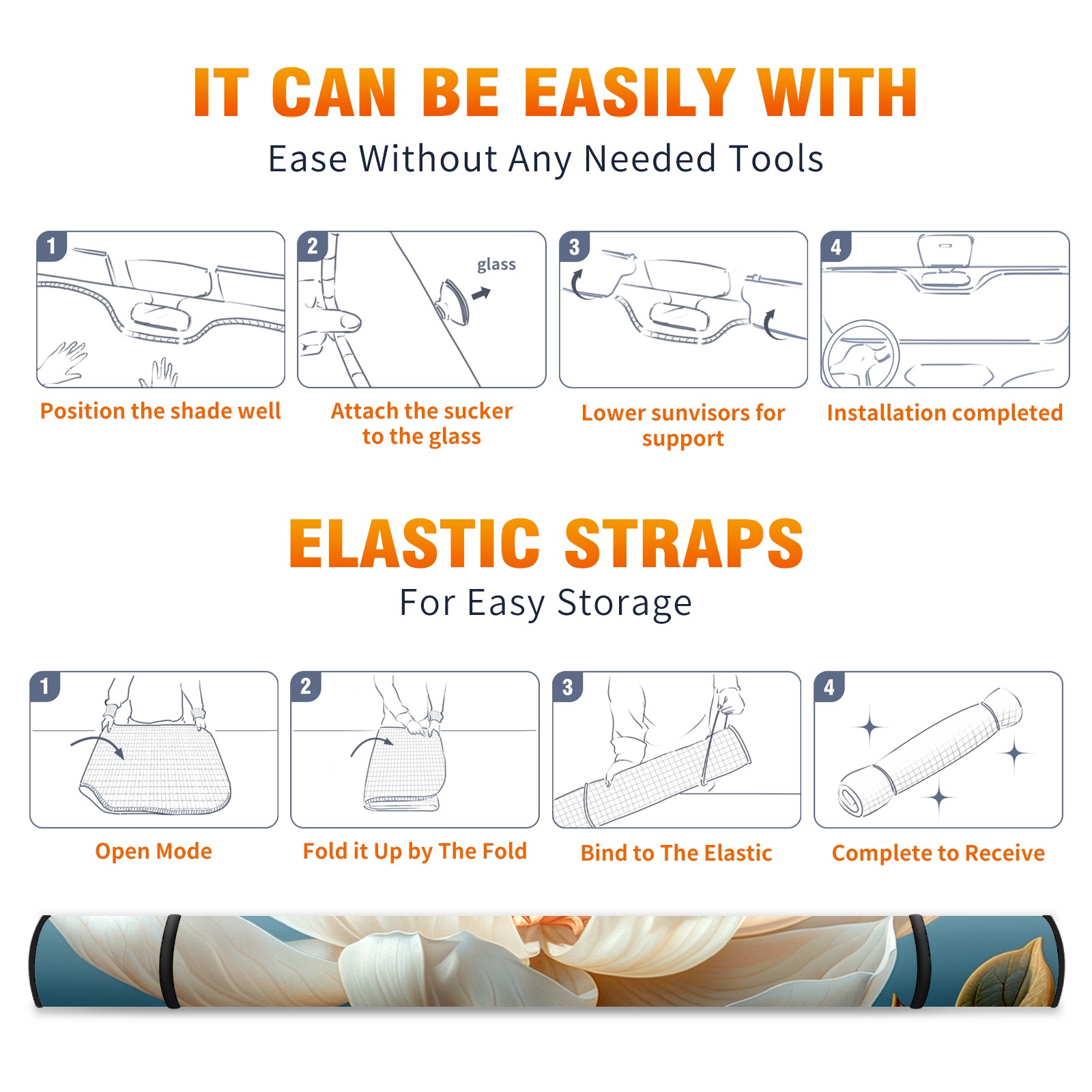 IT CAN BE EASILY WITH
Ease Without Any Needed Tools

1
Position the shade well

2
glass
Attach the sucker to the glass

3
Lower sunvisors for support

4
Installation completed

ELASTIC STRAPS
For Easy Storage

1
Open Mode

2
Fold it Up by The Fold

3
Bind to The Elastic

4
Complete to Receive