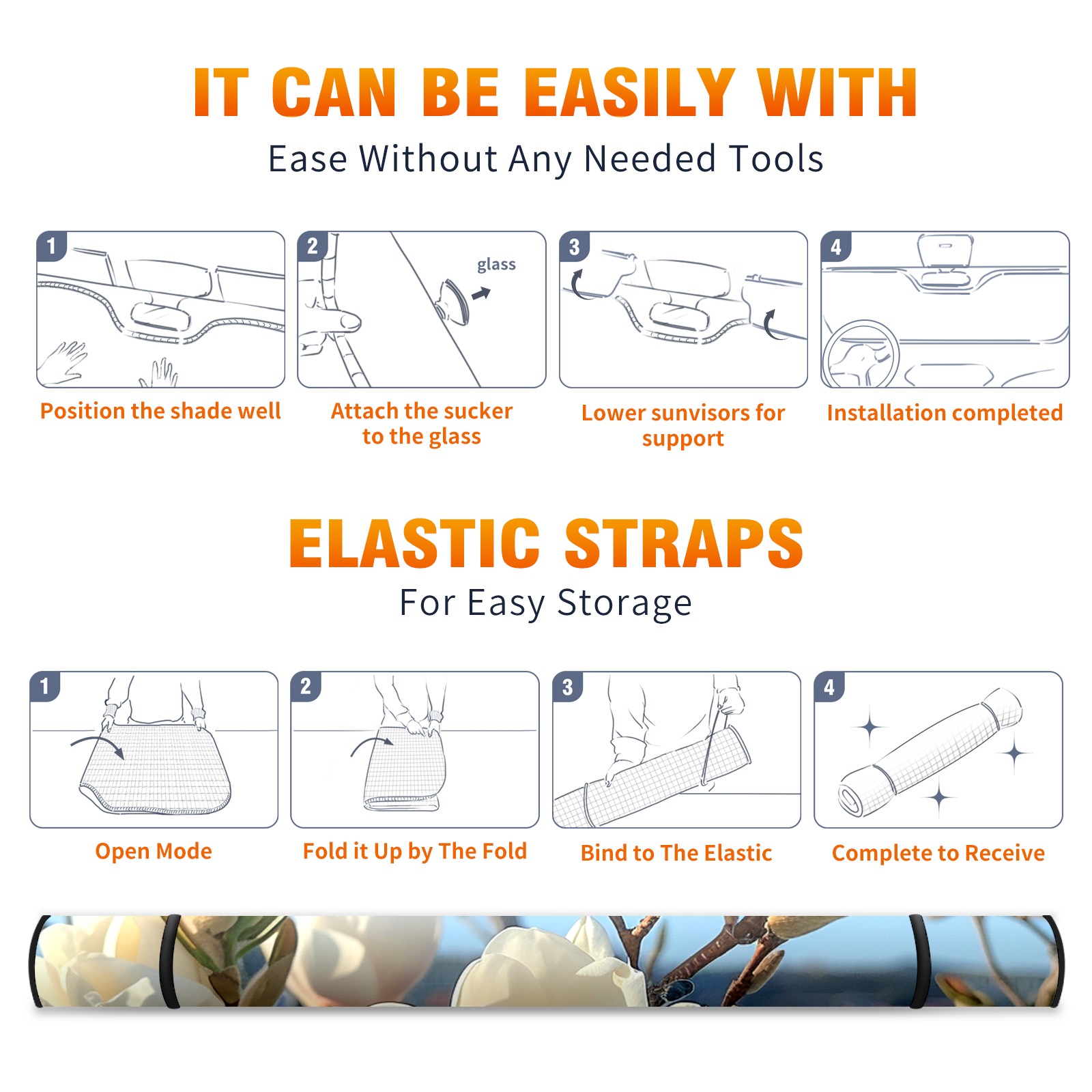 IT CAN BE EASILY WITH

Ease Without Any Needed Tools

1

Position the shade well

2

glass

Attach the sucker to the glass

3

Lower sunvisors for support

4

Installation completed

ELASTIC STRAPS

For Easy Storage

1

Open Mode

2

Fold it Up by The Fold

3

Bind to The Elastic

4

Complete to Receive