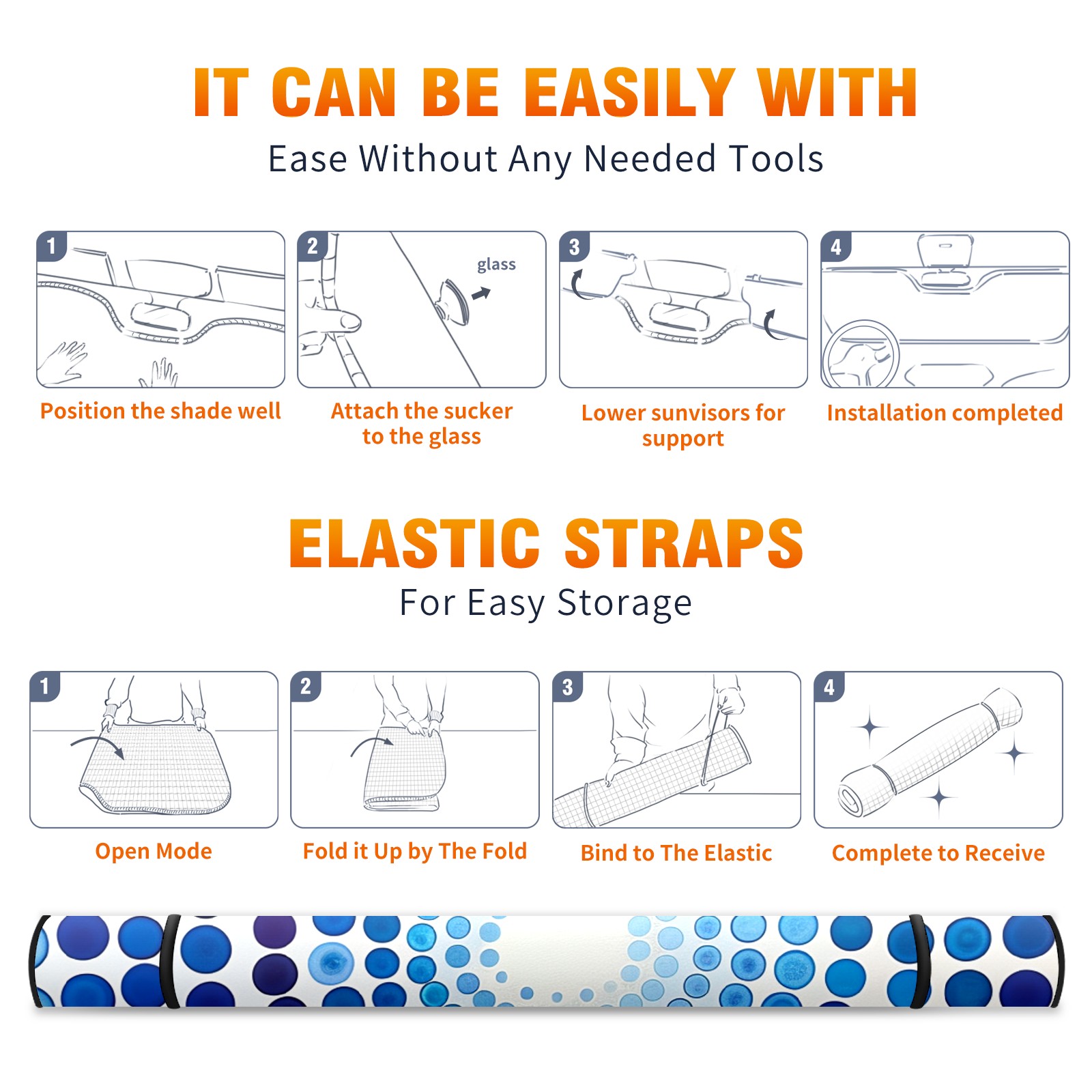 IT CAN BE EASILY WITH
Ease Without Any Needed Tools

1
Position the shade well

2
glass
Attach the sucker to the glass

3
Lower sunvisors for support

4
Installation completed

ELASTIC STRAPS
For Easy Storage

1
Open Mode

2
Fold it Up by The Fold

3
Bind to The Elastic

4
Complete to Receive