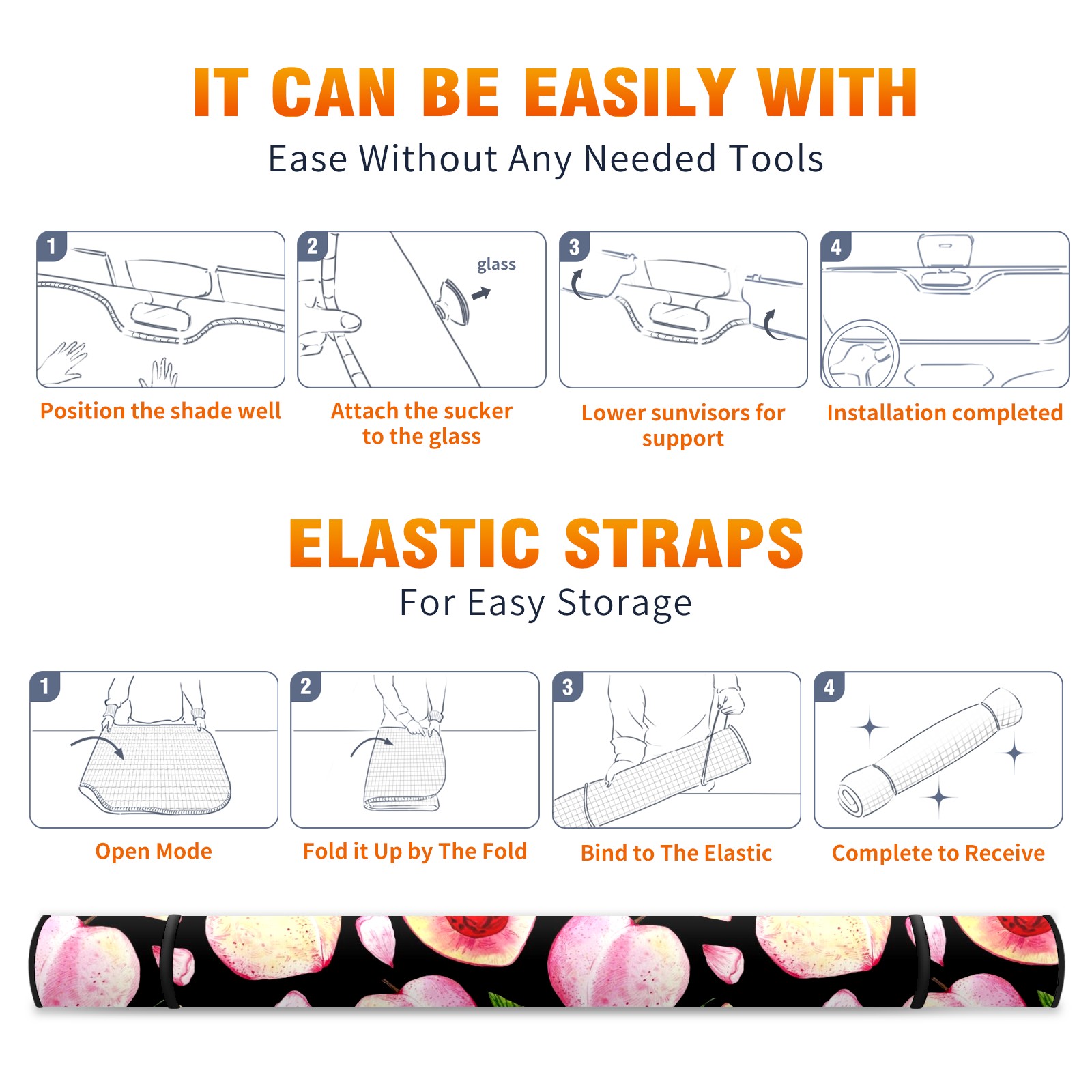 IT CAN BE EASILY WITH
Ease Without Any Needed Tools

1
Position the shade well

2
glass
Attach the sucker to the glass

3
Lower sunvisors for support

4
Installation completed

ELASTIC STRAPS
For Easy Storage

1
Open Mode

2
Fold it Up by The Fold

3
Bind to The Elastic

4
Complete to Receive