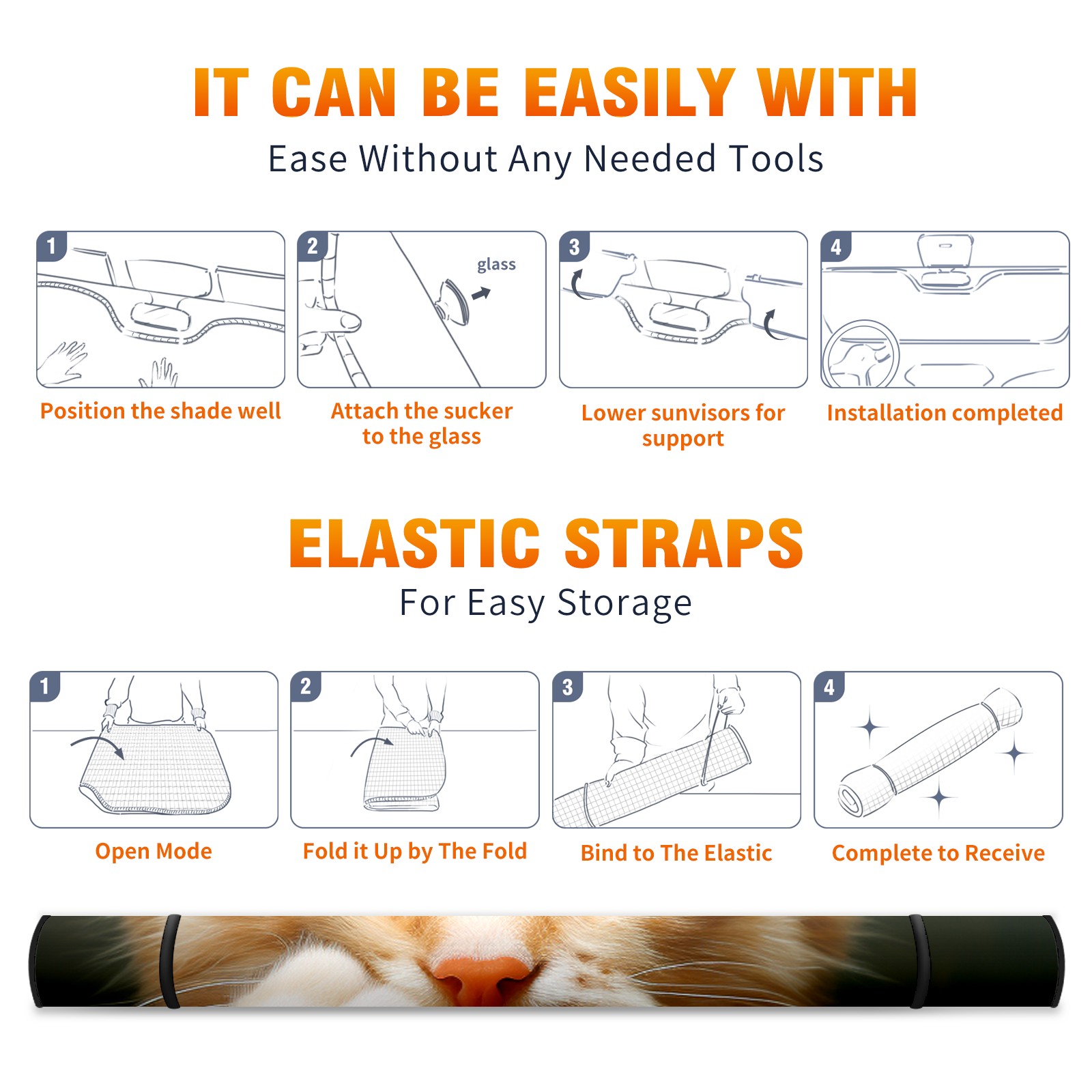 IT CAN BE EASILY WITH
Ease Without Any Needed Tools

1
Position the shade well

2
glass
Attach the sucker to the glass

3
Lower sunvisors for support

4
Installation completed

ELASTIC STRAPS
For Easy Storage

1
Open Mode

2
Fold it Up by The Fold

3
Bind to The Elastic

4
Complete to Receive