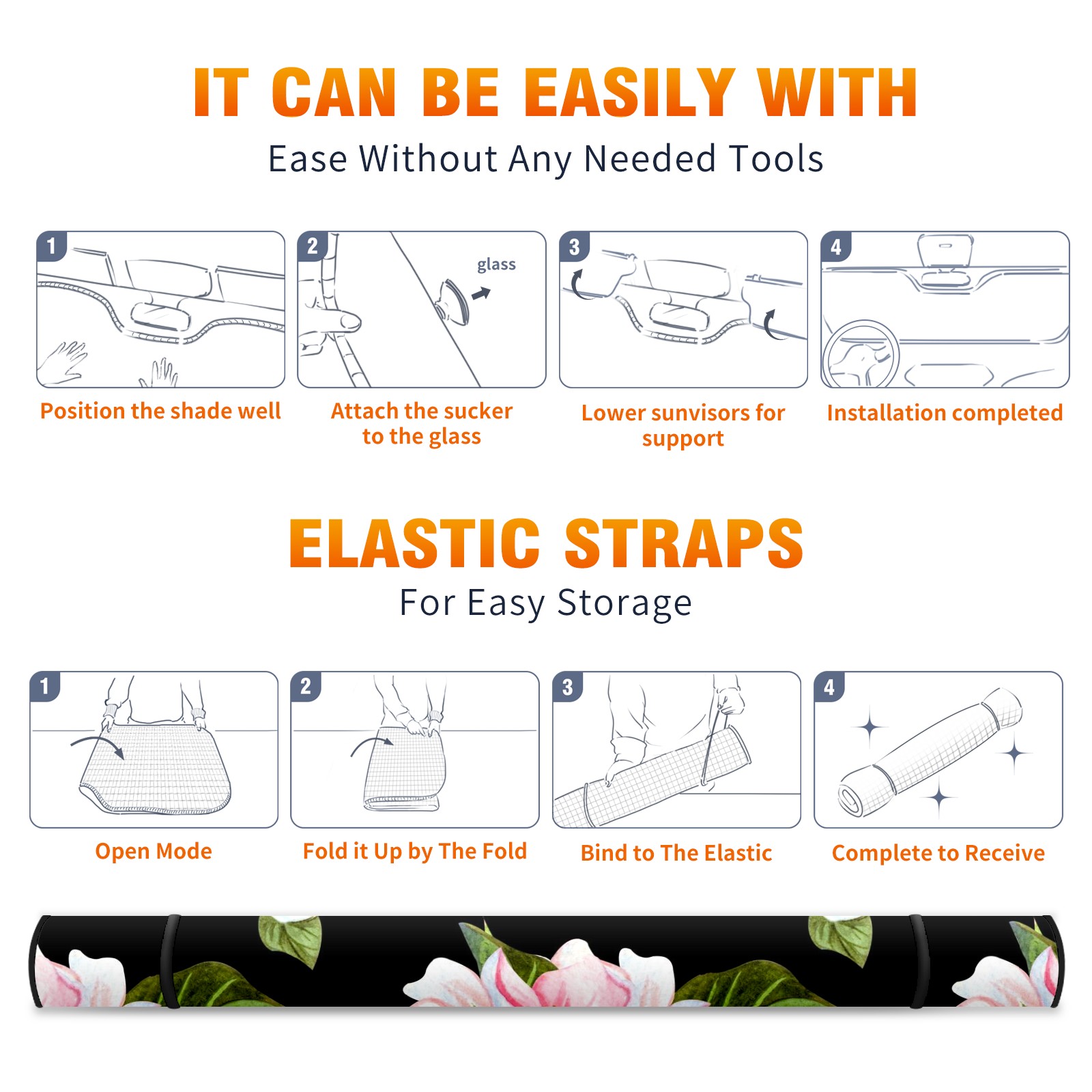 IT CAN BE EASILY WITH

Ease Without Any Needed Tools

1

Position the shade well

2

glass

Attach the sucker to the glass

3

Lower sunvisors for support

4

Installation completed

ELASTIC STRAPS

For Easy Storage

1

Open Mode

2

Fold it Up by The Fold

3

Bind to The Elastic

4

Complete to Receive