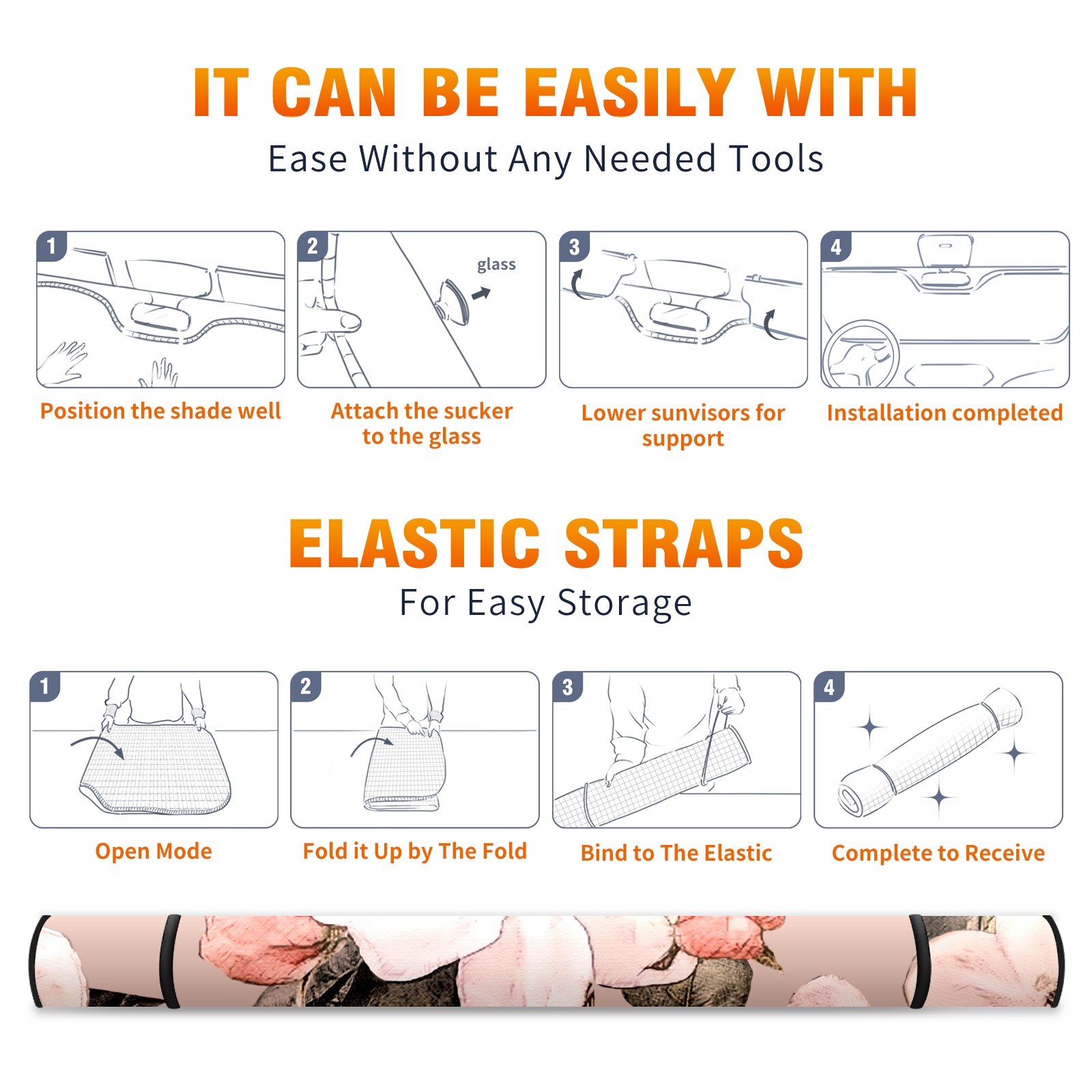 IT CAN BE EASILY WITH

Ease Without Any Needed Tools

1

Position the shade well

2

glass

Attach the sucker to the glass

3

Lower sunvisors for support

4

Installation completed

ELASTIC STRAPS

For Easy Storage

1

Open Mode

2

Fold it Up by The Fold

3

Bind to The Elastic

4

Complete to Receive