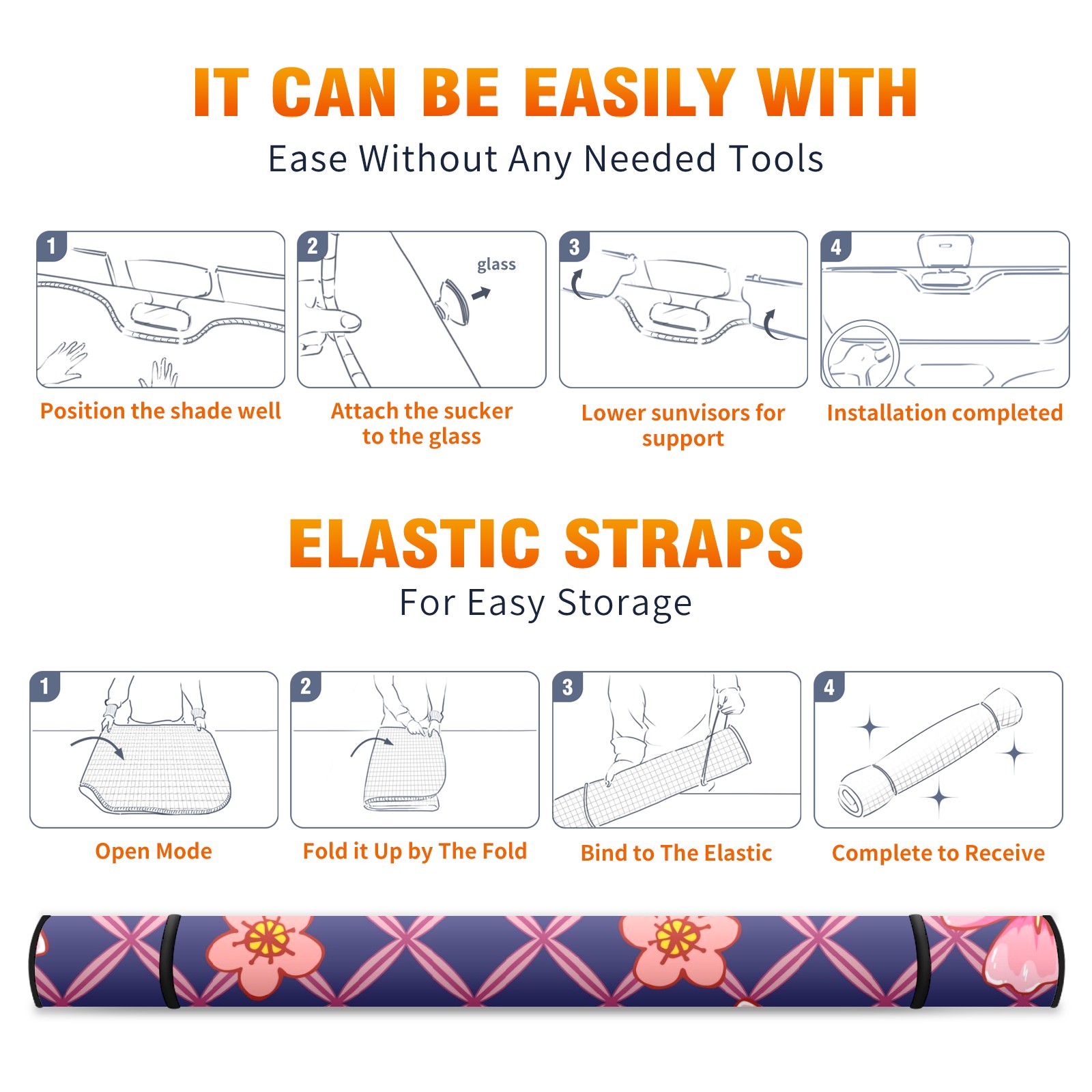 IT CAN BE EASILY WITH
Ease Without Any Needed Tools

1
Position the shade well

2
glass
Attach the sucker to the glass

3
Lower sunvisors for support

4
Installation completed

ELASTIC STRAPS
For Easy Storage

1
Open Mode

2
Fold it Up by The Fold

3
Bind to The Elastic

4
Complete to Receive