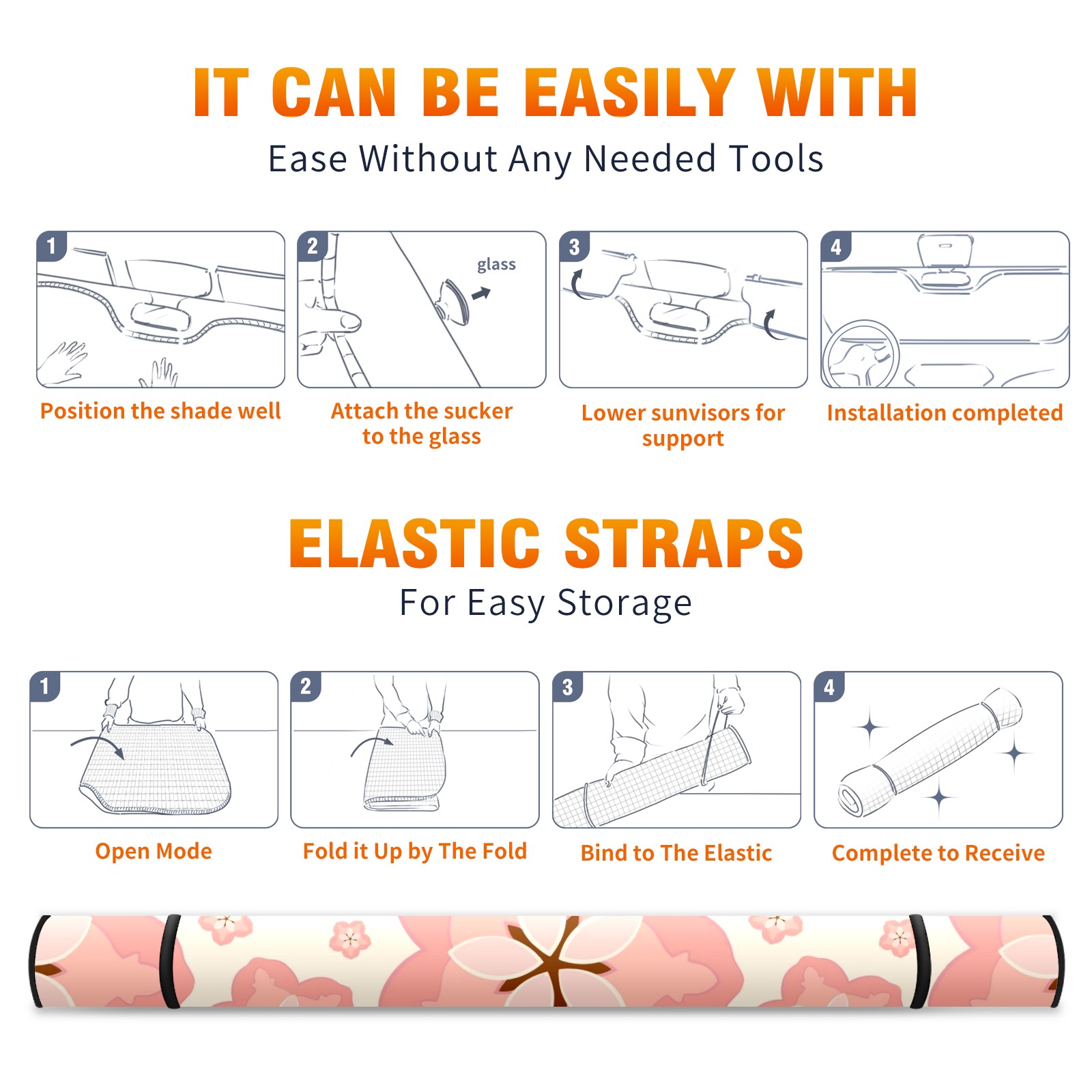 IT CAN BE EASILY WITH
Ease Without Any Needed Tools

1
Position the shade well

2
glass
Attach the sucker to the glass

3
Lower sunvisors for support

4
Installation completed

ELASTIC STRAPS
For Easy Storage

1
Open Mode

2
Fold it Up by The Fold

3
Bind to The Elastic

4
Complete to Receive