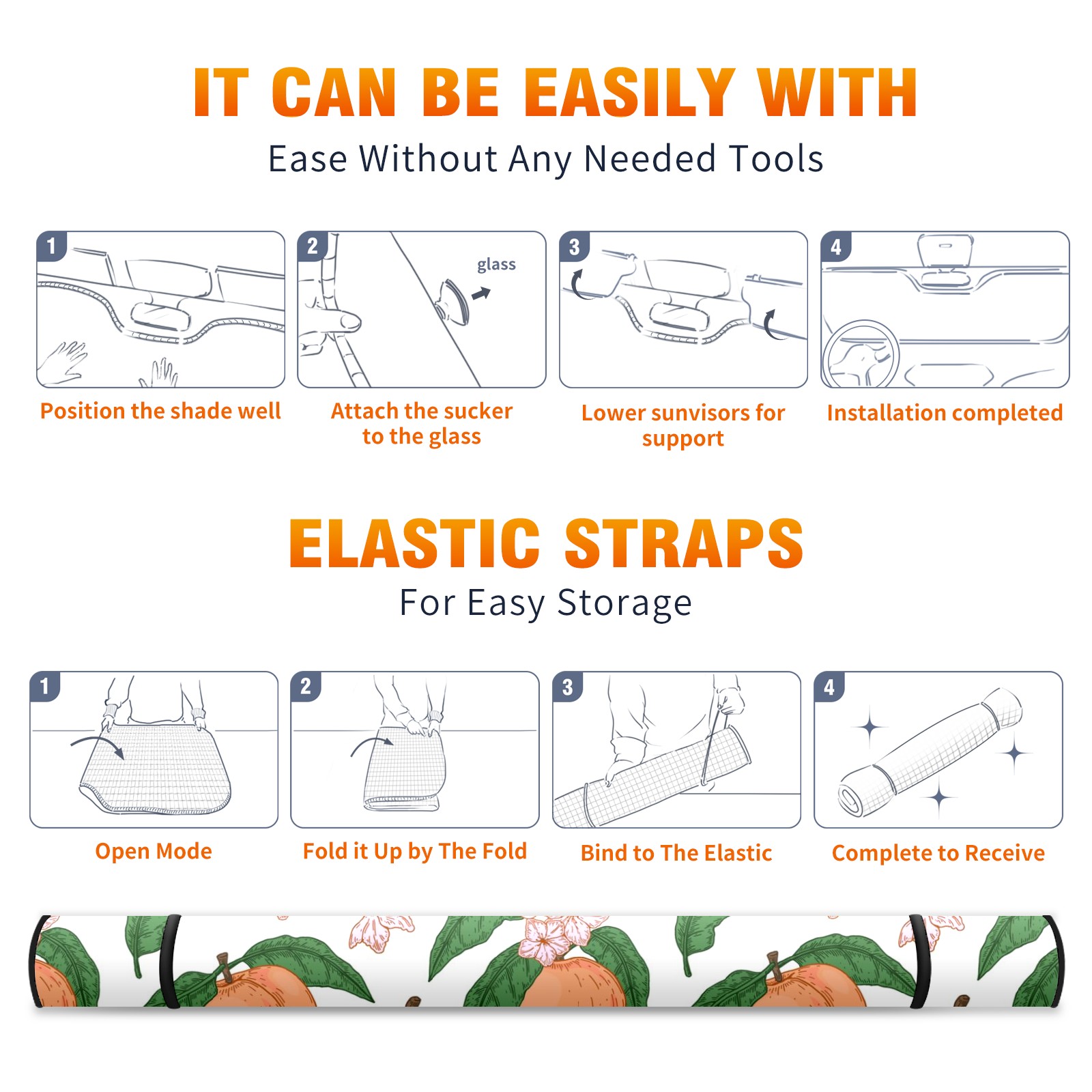 IT CAN BE EASILY WITH

Ease Without Any Needed Tools

1

Position the shade well

2

glass

Attach the sucker to the glass

3

Lower sunvisors for support

4

Installation completed

ELASTIC STRAPS

For Easy Storage

1

Open Mode

2

Fold it Up by The Fold

3

Bind to The Elastic

4

Complete to Receive